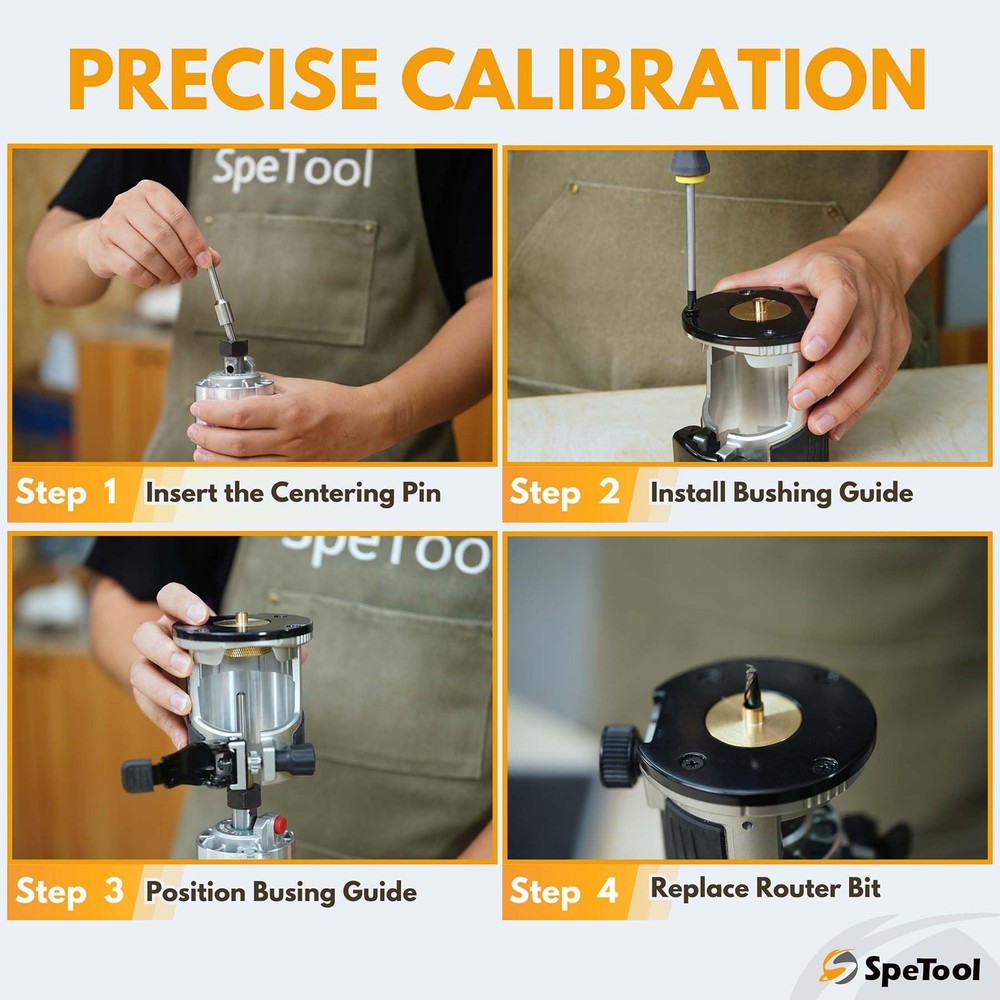 PRECISE CALIBRATION

SpeTool

Step 1 Insert the Centering Pin

Step 2 Install Bushing Guide

SpeTool

Step 3 Position Busing Guide

Step 4 Replace Router Bit

SpeTool