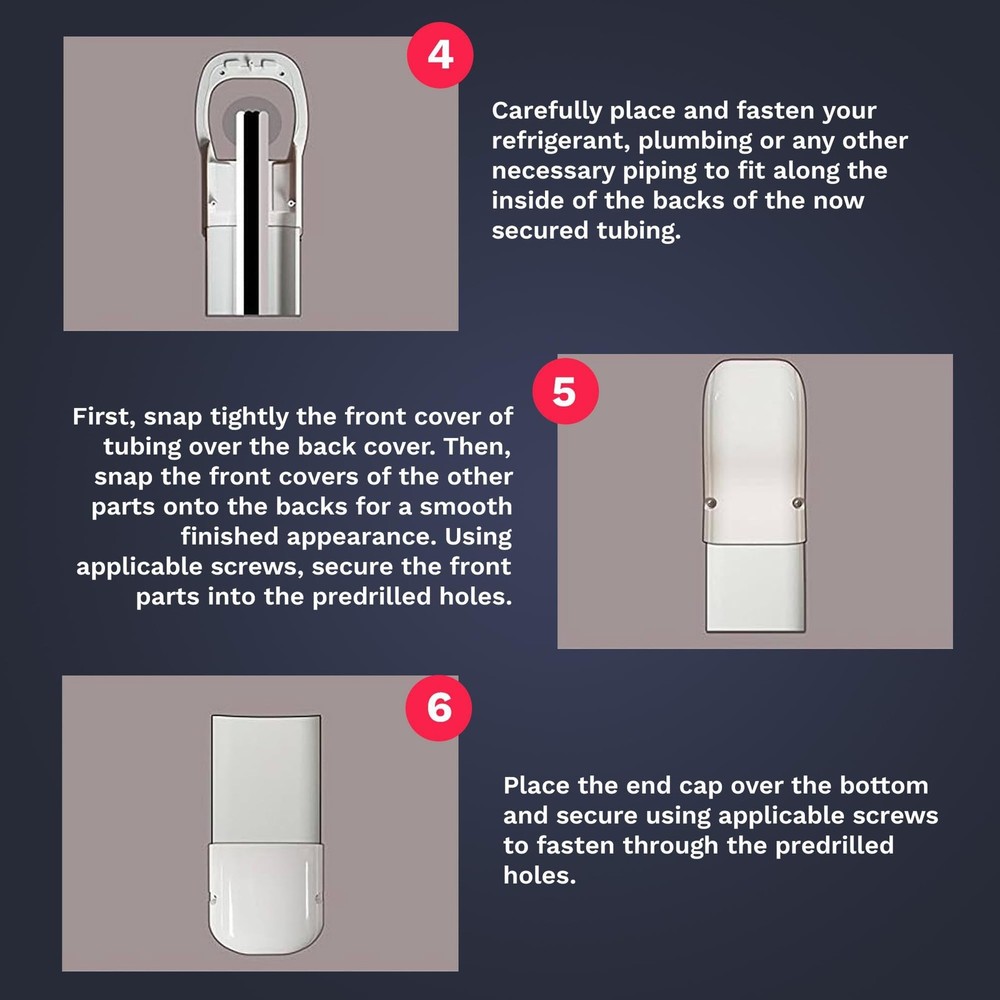 4

Carefully place and fasten your refrigerant, plumbing or any other necessary piping to fit along the inside of the backs of the now secured tubing.

5

First, snap tightly the front cover of tubing over the back cover. Then, snap the front covers of the other parts onto the backs for a smooth finished appearance. Using applicable screws, secure the front parts into the predrilled holes.

6

Place the end cap over the bottom and secure using applicable screws to fasten through the predrilled holes.