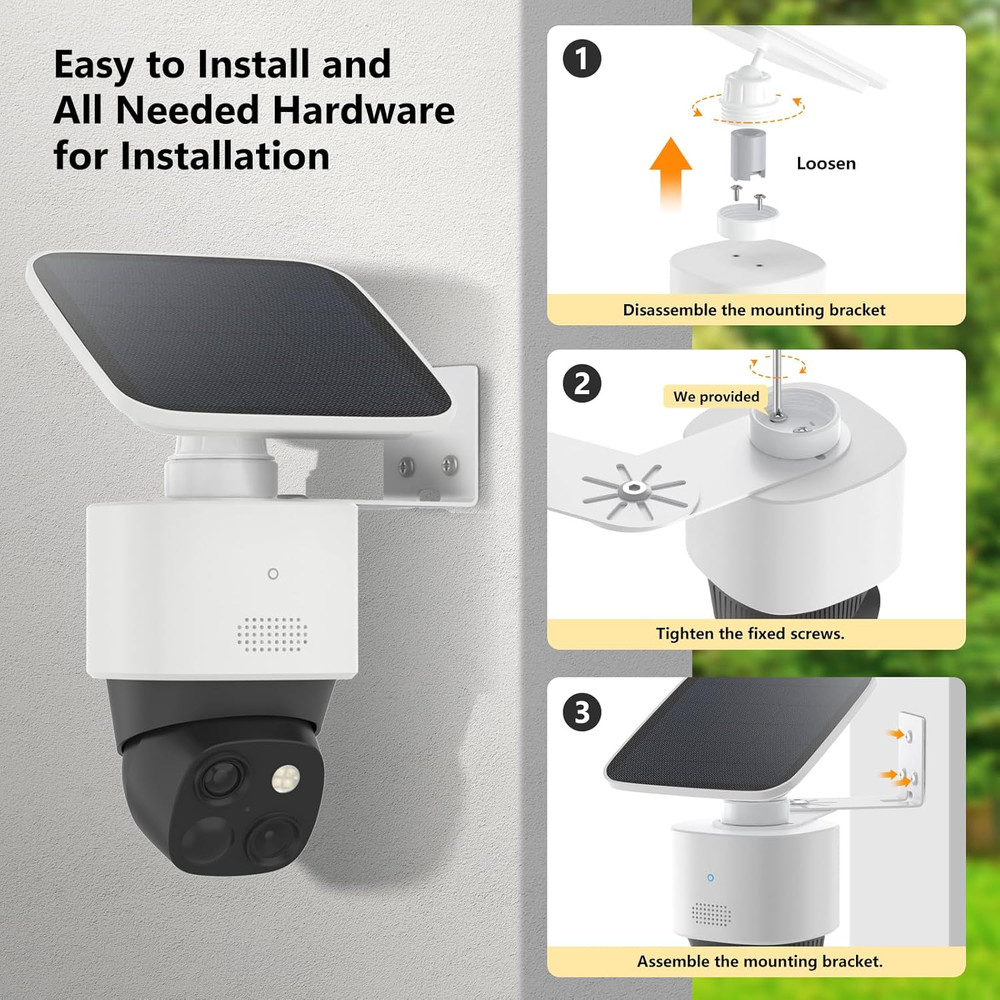 Easy to Install and All Needed Hardware for Installation

1

Loosen

Disassemble the mounting bracket

2

We provided

Tighten the fixed screws.

3

Assemble the mounting bracket.