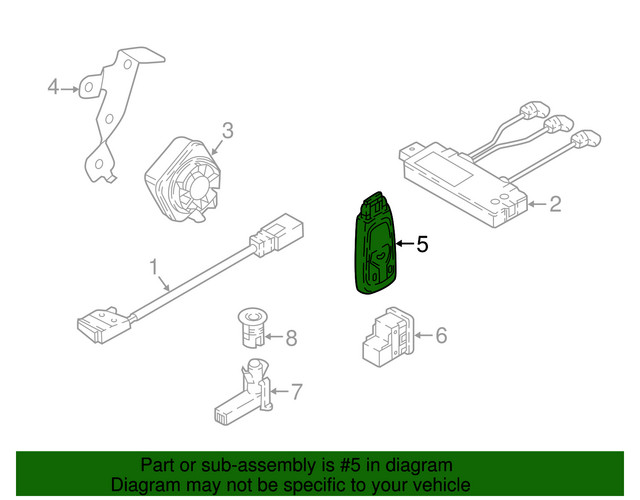 4
3
2
5
1
8
6
7

Part or sub-assembly is #5 in diagram
Diagram may not be specific to your vehicle