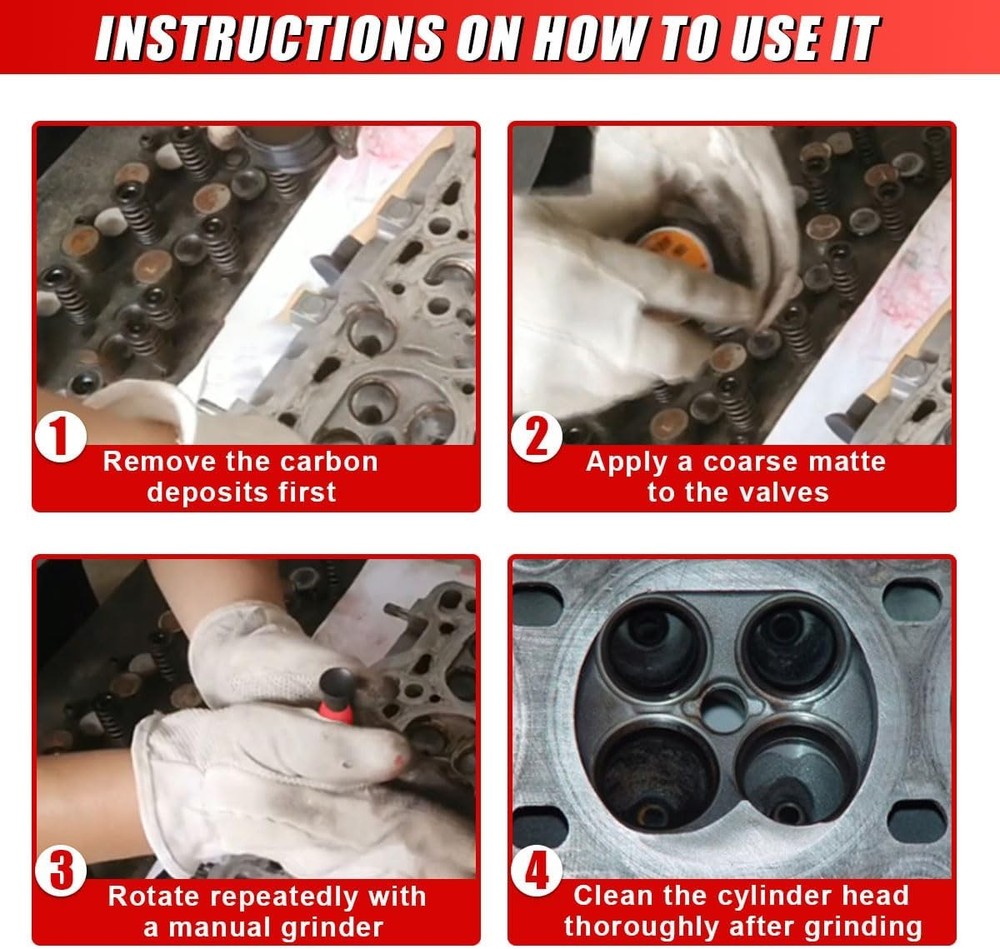 INSTRUCTIONS ON HOW TO USE IT

1 Remove the carbon deposits first

2 Apply a coarse matte to the valves

3 Rotate repeatedly with a manual grinder

4 Clean the cylinder head thoroughly after grinding