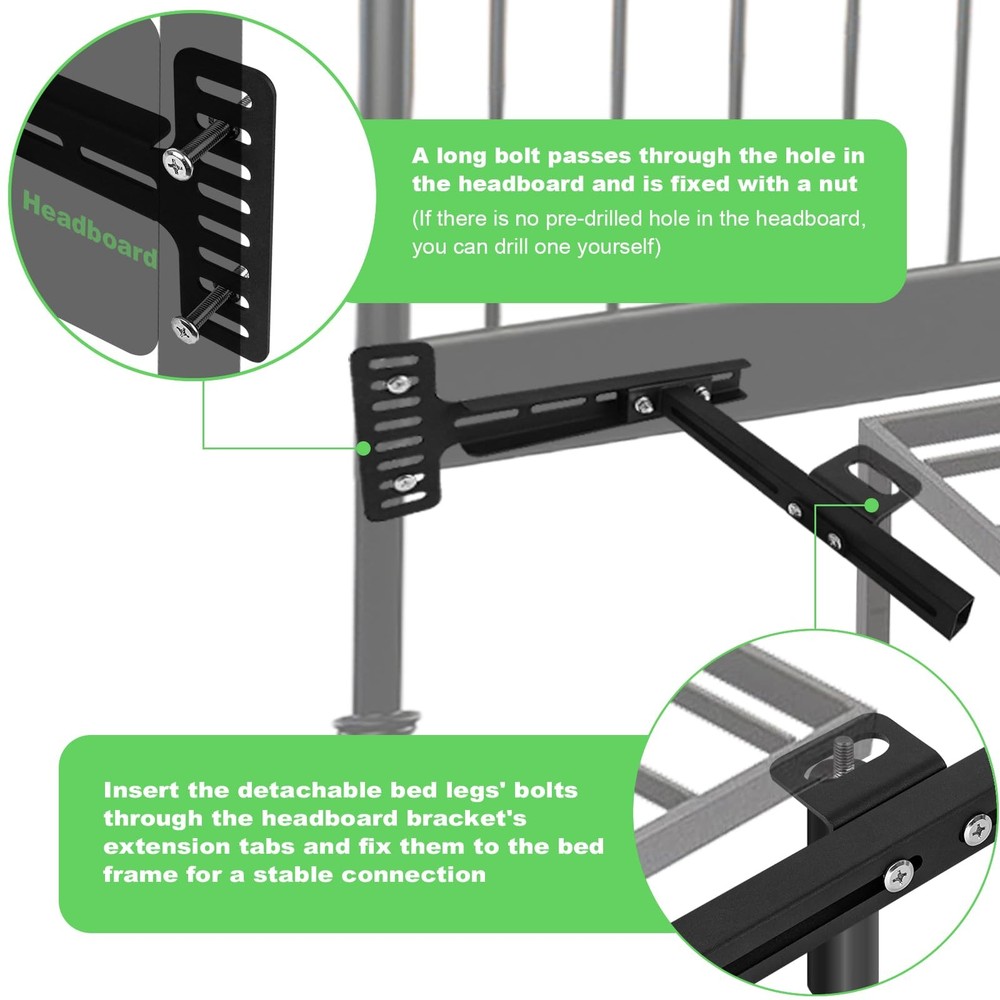 Headboard

A long bolt passes through the hole in the headboard and is fixed with a nut
(If there is no pre-drilled hole in the headboard, you can drill one yourself)

Insert the detachable bed legs' bolts through the headboard bracket's extension tabs and fix them to the bed frame for a stable connection