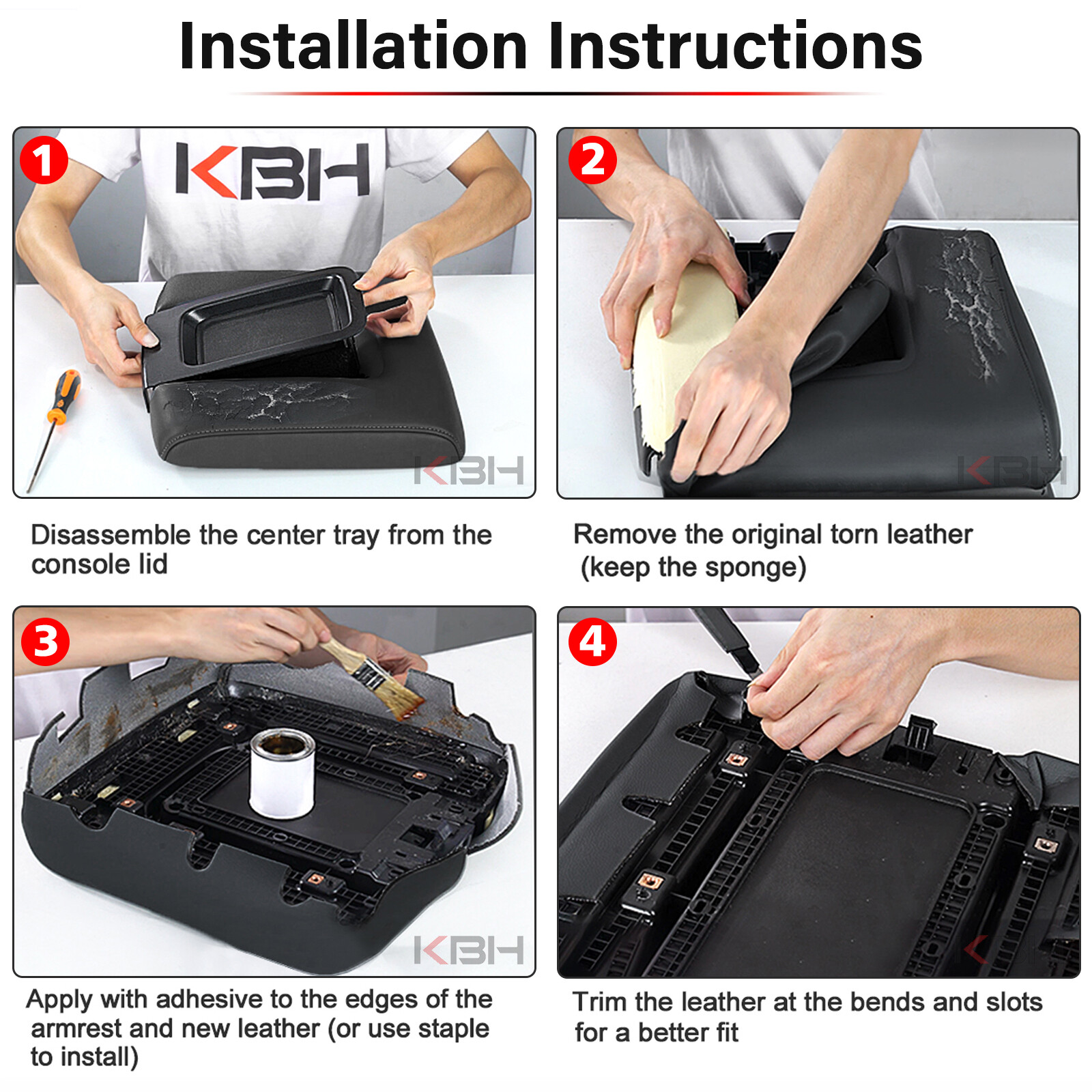 Installation Instructions

1

KBH

KBH

Disassemble the center tray from the console lid

2

KBH

Remove the original torn leather (keep the sponge)

3

KBH

Apply with adhesive to the edges of the armrest and new leather (or use staple to install)

4

KBH

Trim the leather at the bends and slots for a better fit