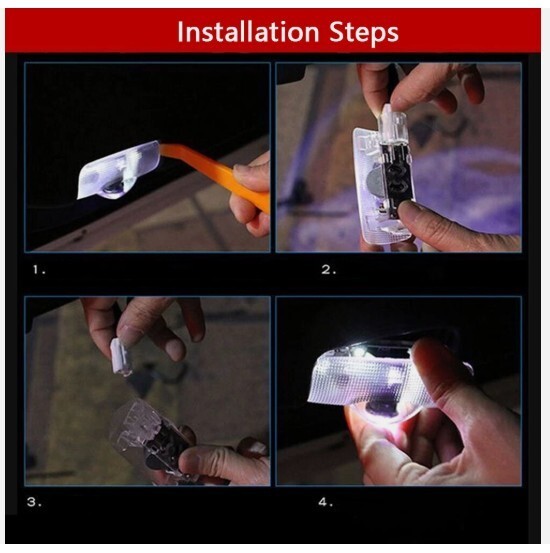 Installation Steps

1.

2.

3.

4.