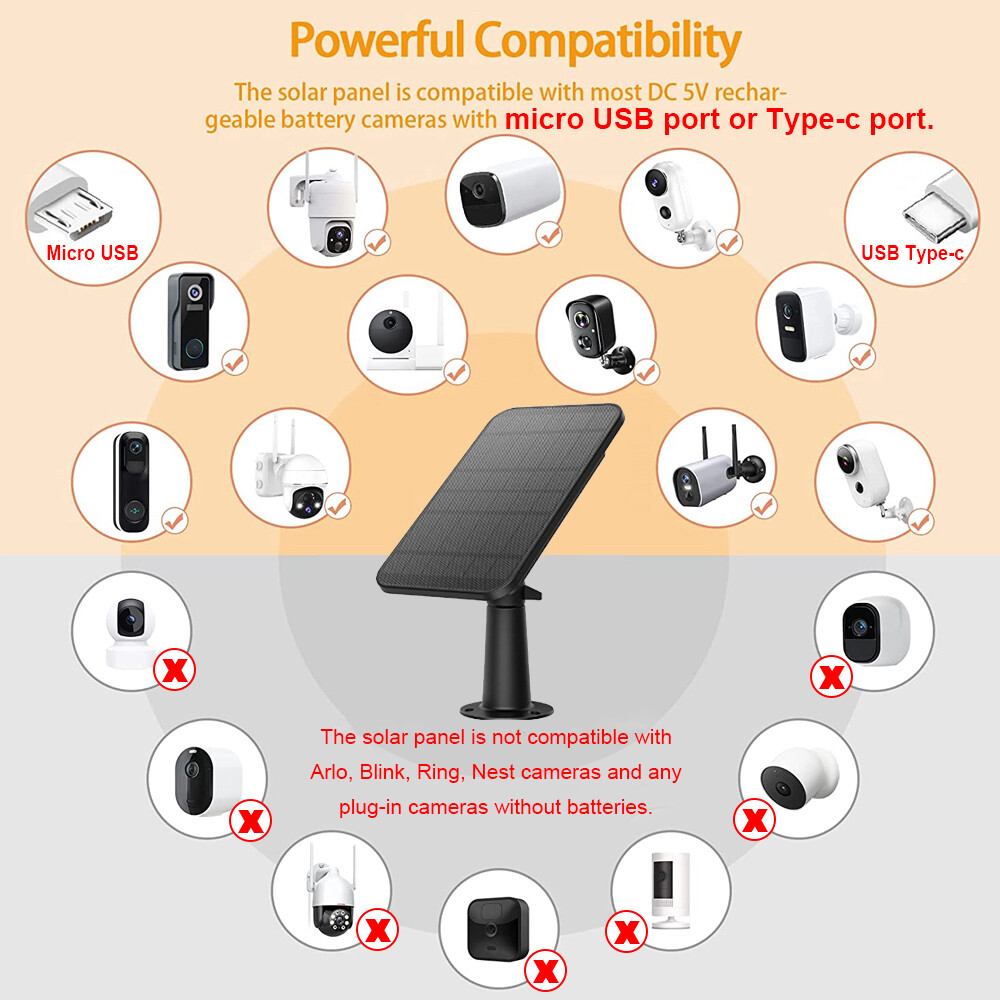 Powerful Compatibility

The solar panel is compatible with most DC 5V rechargeable battery cameras with micro USB port or Type-c port.

Micro USB

USB Type-c

The solar panel is not compatible with Arlo, Blink, Ring, Nest cameras and any plug-in cameras without batteries.