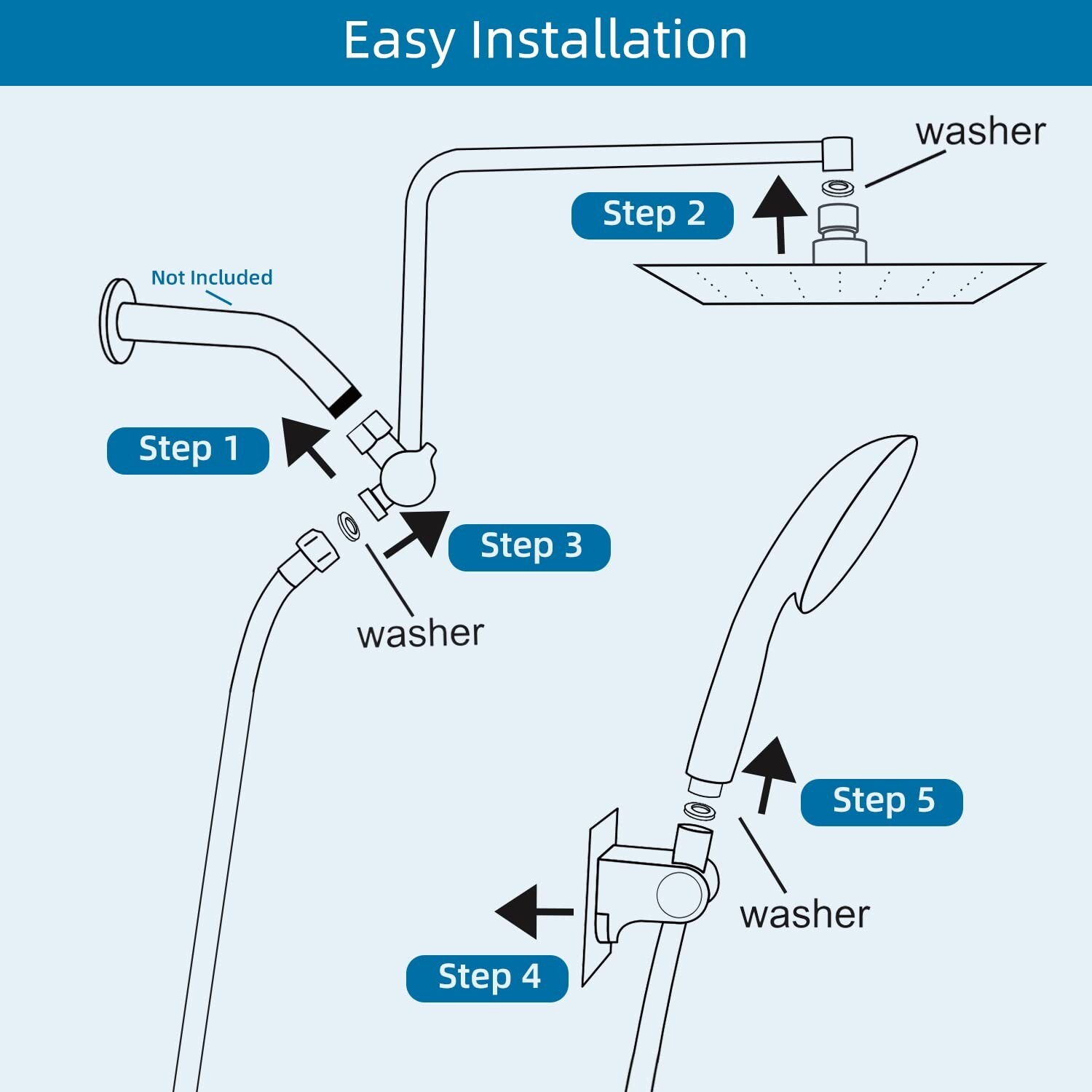 Easy Installation

washer

Step 2

Not Included

Step 1

Step 3

washer

Step 5

washer

Step 4