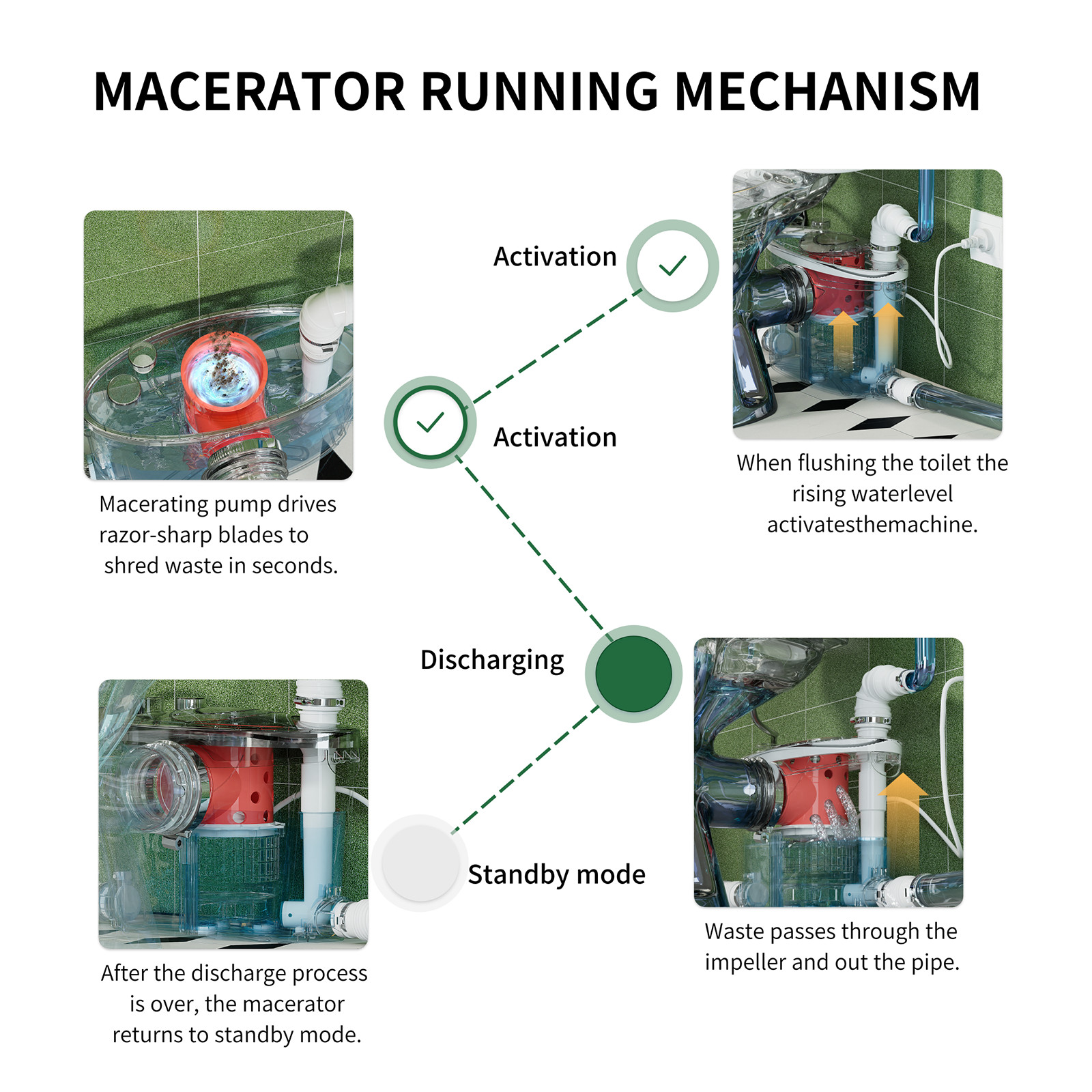 MACERATOR RUNNING MECHANISM

Activation

When flushing the toilet the rising waterlevel activatesthemachine.

Activation

Macerating pump drives razor-sharp blades to shred waste in seconds.

Discharging

Waste passes through the impeller and out the pipe.

Standby mode

After the discharge process is over, the macerator returns to standby mode.