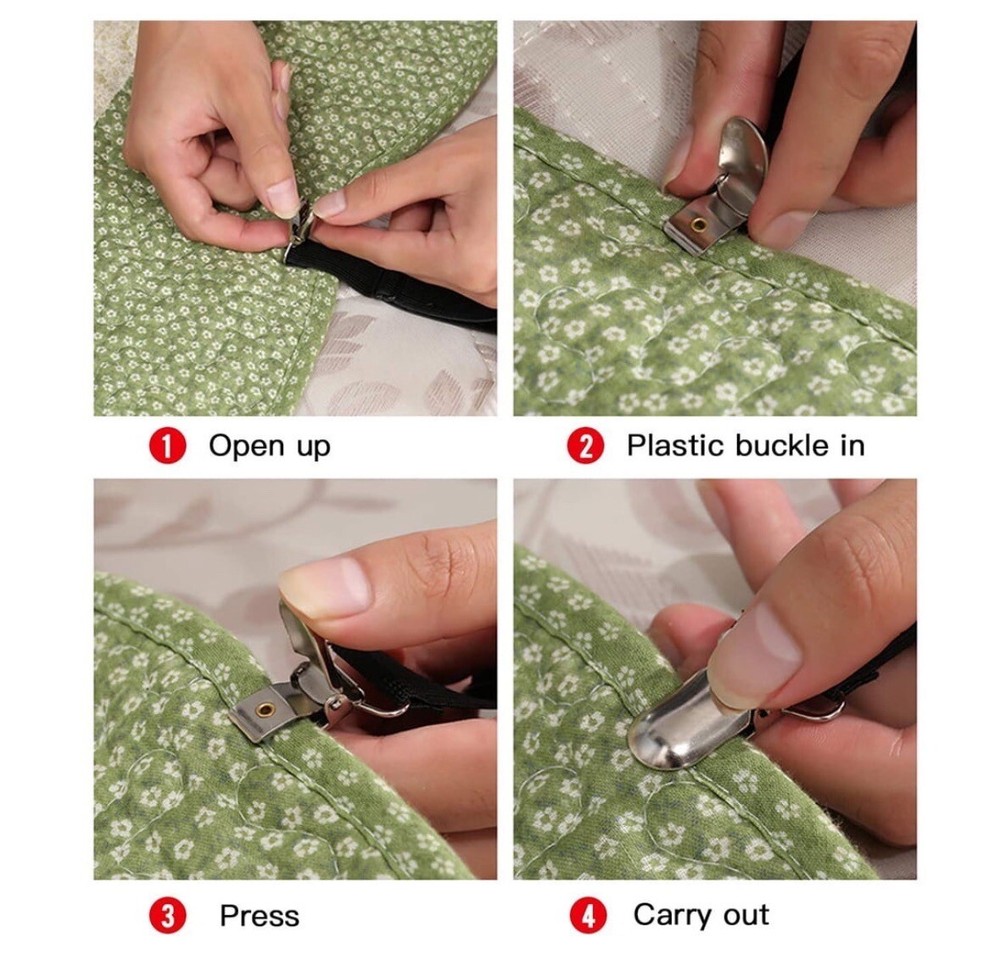 1 Open up

2 Plastic buckle in

3 Press

4 Carry out