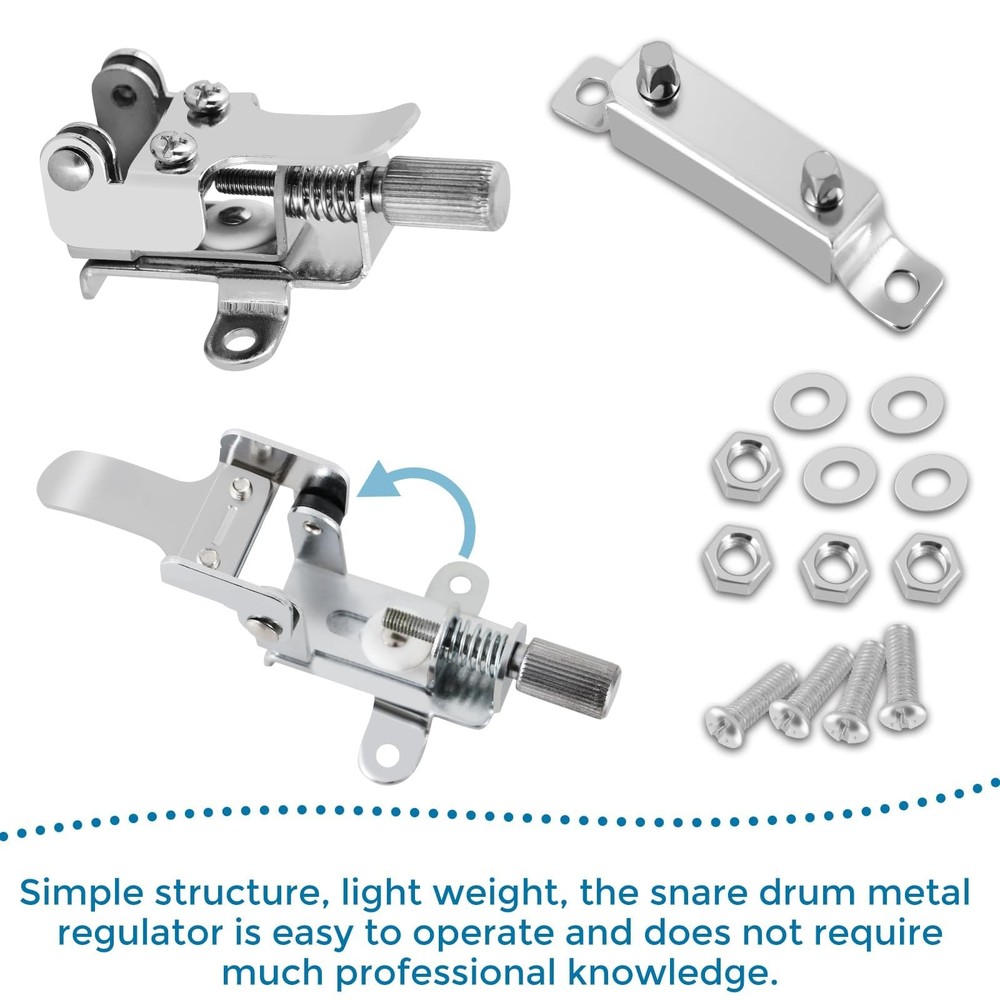 Simple structure, light weight, the snare drum metal regulator is easy to operate and does not require much professional knowledge.