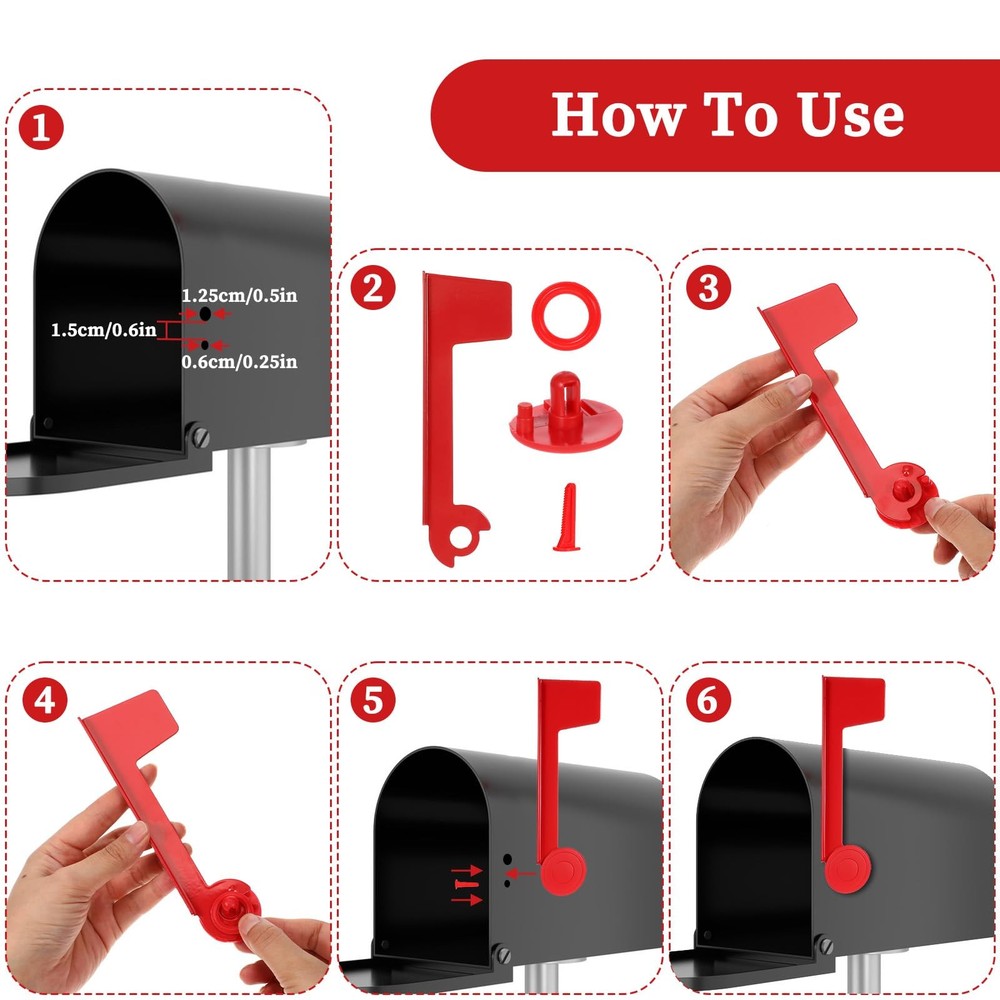 How To Use

1
1.25cm/0.5in
1.5cm/0.6in
0.6cm/0.25in

2

3

4

5

6