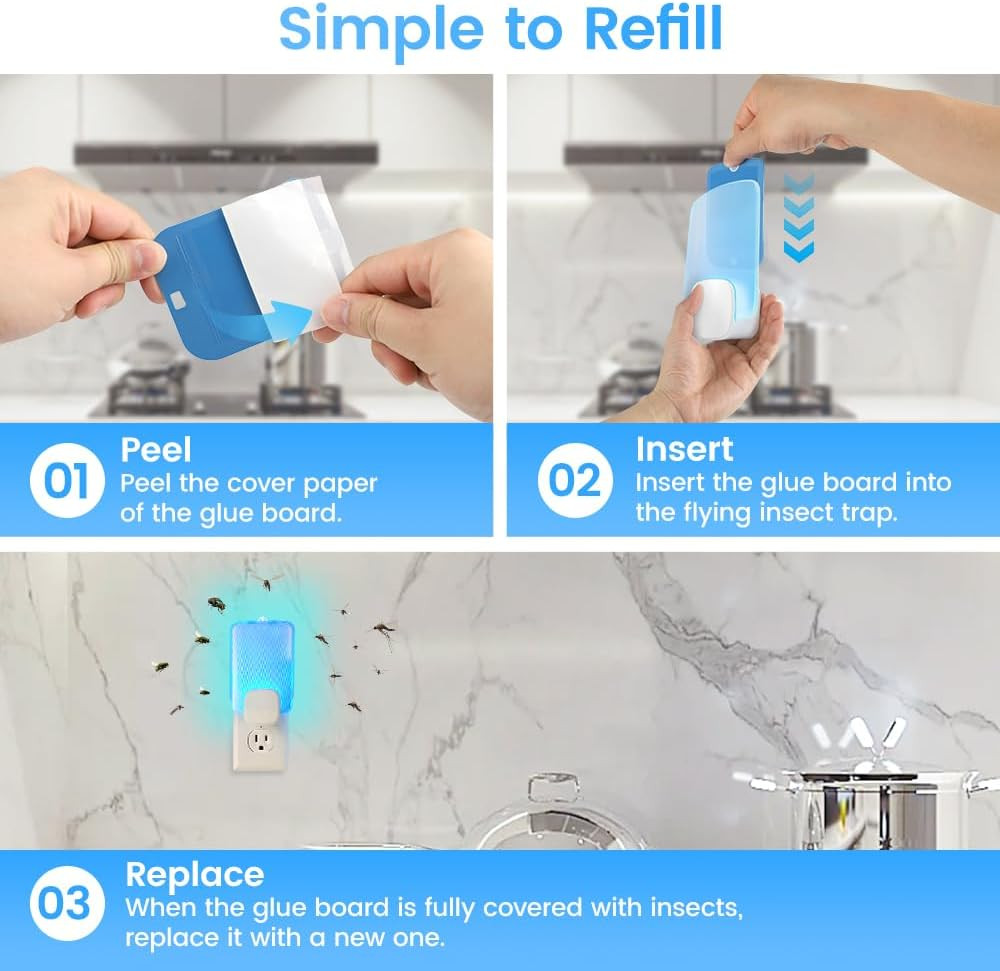 Simple to Refill

01 Peel
Peel the cover paper of the glue board.

02 Insert
Insert the glue board into the flying insect trap.

03 Replace
When the glue board is fully covered with insects, replace it with a new one.