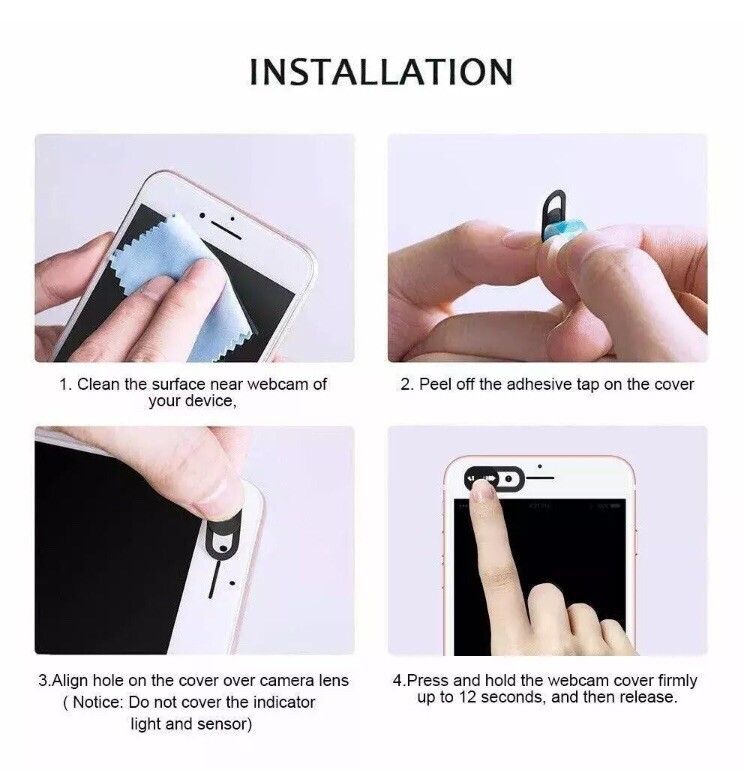 INSTALLATION

1. Clean the surface near webcam of your device,

2. Peel off the adhesive tap on the cover

3.Align hole on the cover over camera lens ( Notice: Do not cover the indicator light and sensor)

4.Press and hold the webcam cover firmly up to 12 seconds, and then release.