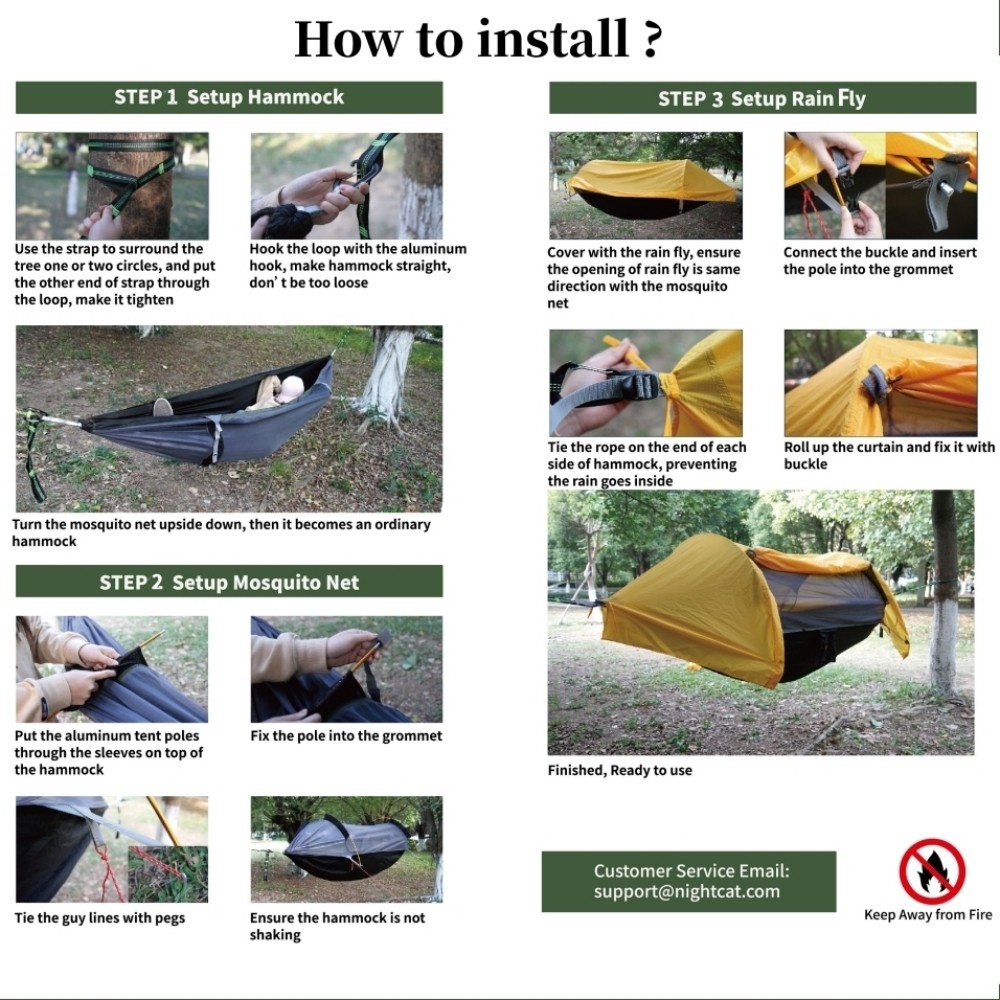 How to install ?

STEP 1 Setup Hammock

Use the strap to surround the tree one or two circles, and put the other end of strap through the loop, make it tighten

Hook the loop with the aluminum hook, make hammock straight, don' t be too loose

Turn the mosquito net upside down, then it becomes an ordinary hammock

STEP 2 Setup Mosquito Net

Put the aluminum tent poles through the sleeves on top of the hammock

Fix the pole into the grommet

Tie the guy lines with pegs

Ensure the hammock is not shaking

STEP 3 Setup Rain Fly

Cover with the rain fly, ensure the opening of rain fly is same direction with the mosquito net

Connect the buckle and insert the pole into the grommet

Tie the rope on the end of each side of hammock, preventing the rain goes inside

Roll up the curtain and fix it with buckle

Finished, Ready to use

Customer Service Email:
support@nightcat.com

Keep Away from Fire