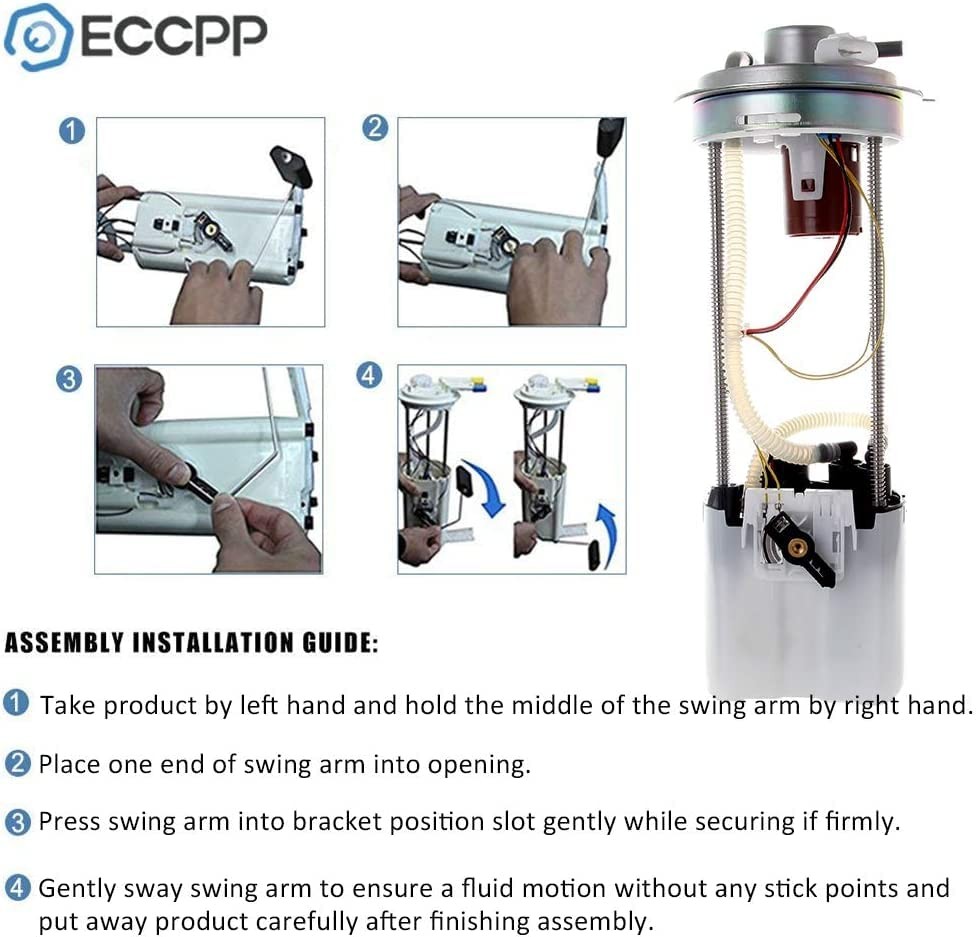 ECCPP

1

2

3

4

ASSEMBLY INSTALLATION GUIDE:

1 Take product by left hand and hold the middle of the swing arm by right hand.

2 Place one end of swing arm into opening.

3 Press swing arm into bracket position slot gently while securing if firmly.

4 Gently sway swing arm to ensure a fluid motion without any stick points and put away product carefully after finishing assembly.