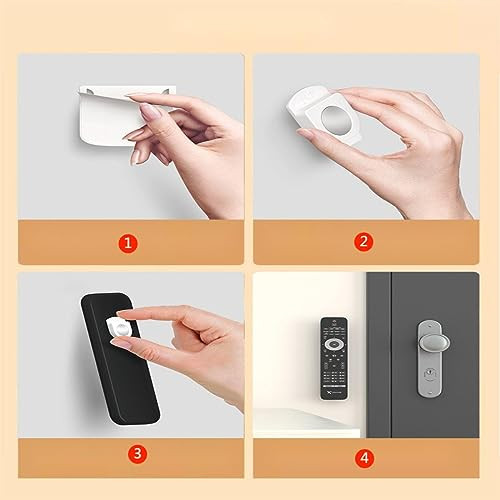 1

2

3

4