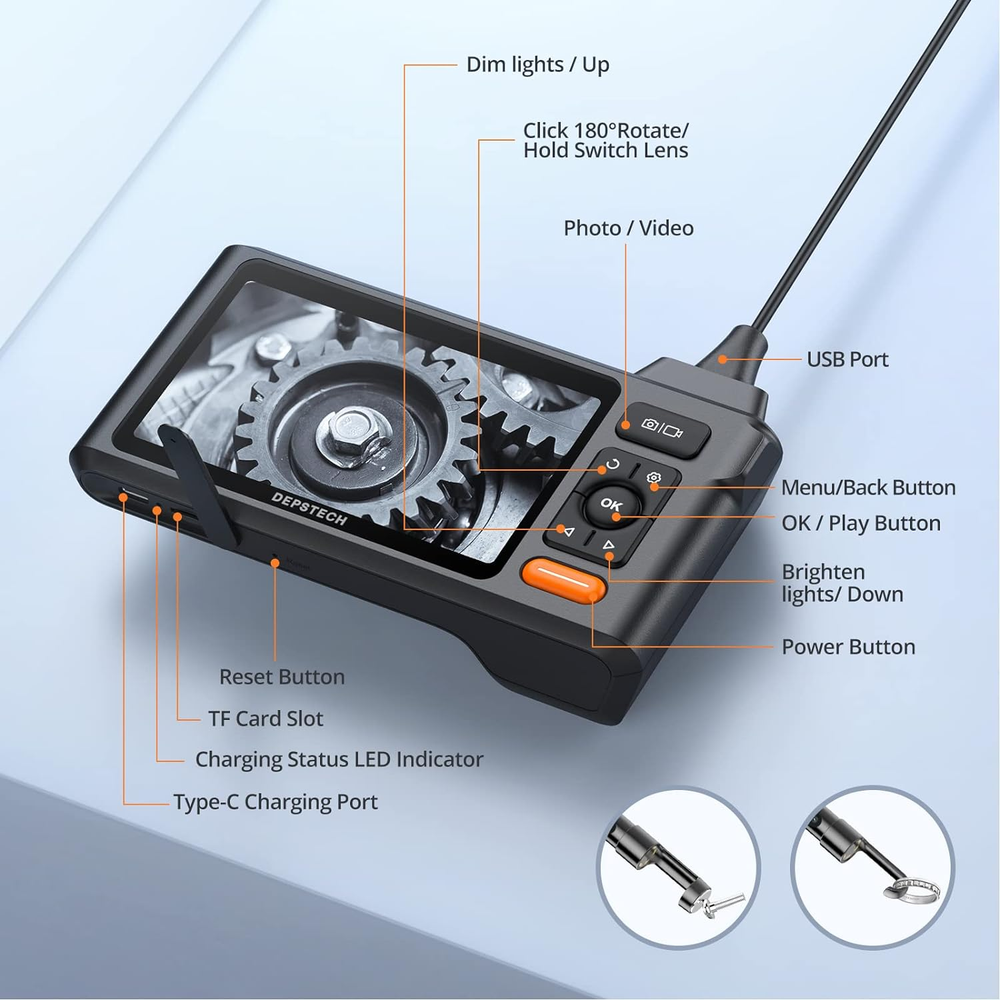 Dim lights / Up

Click 180°Rotate/
Hold Switch Lens

Photo / Video

USB Port

DEPSTECH

OK

Menu/Back Button

OK / Play Button

Brighten lights/ Down

Power Button

Reset Button

TF Card Slot

Charging Status LED Indicator

Type-C Charging Port