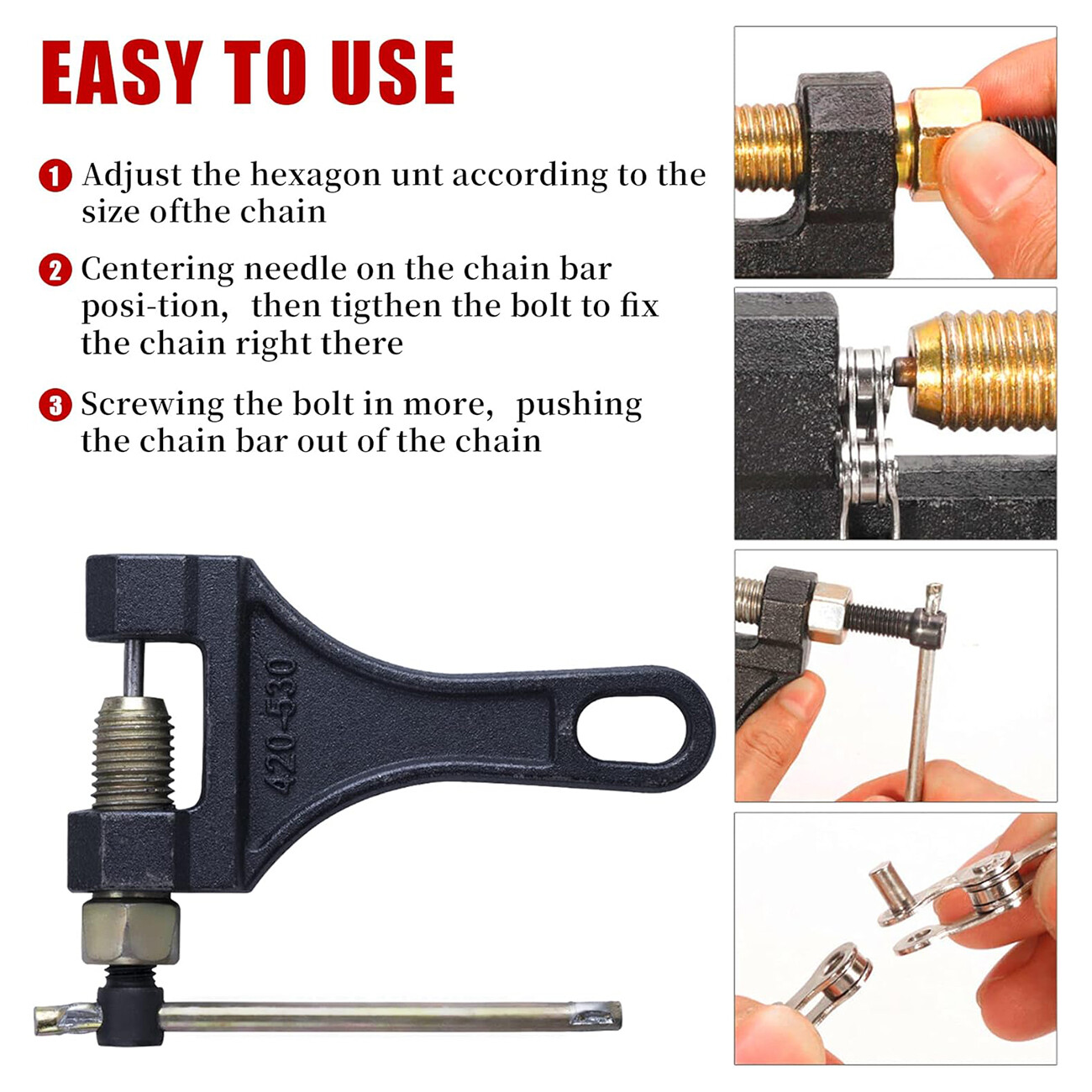 EASY TO USE

1 Adjust the hexagon unt according to the size ofthe chain

2 Centering needle on the chain bar posi-tion, then tigthen the bolt to fix the chain right there

3 Screwing the bolt in more, pushing the chain bar out of the chain

420-530