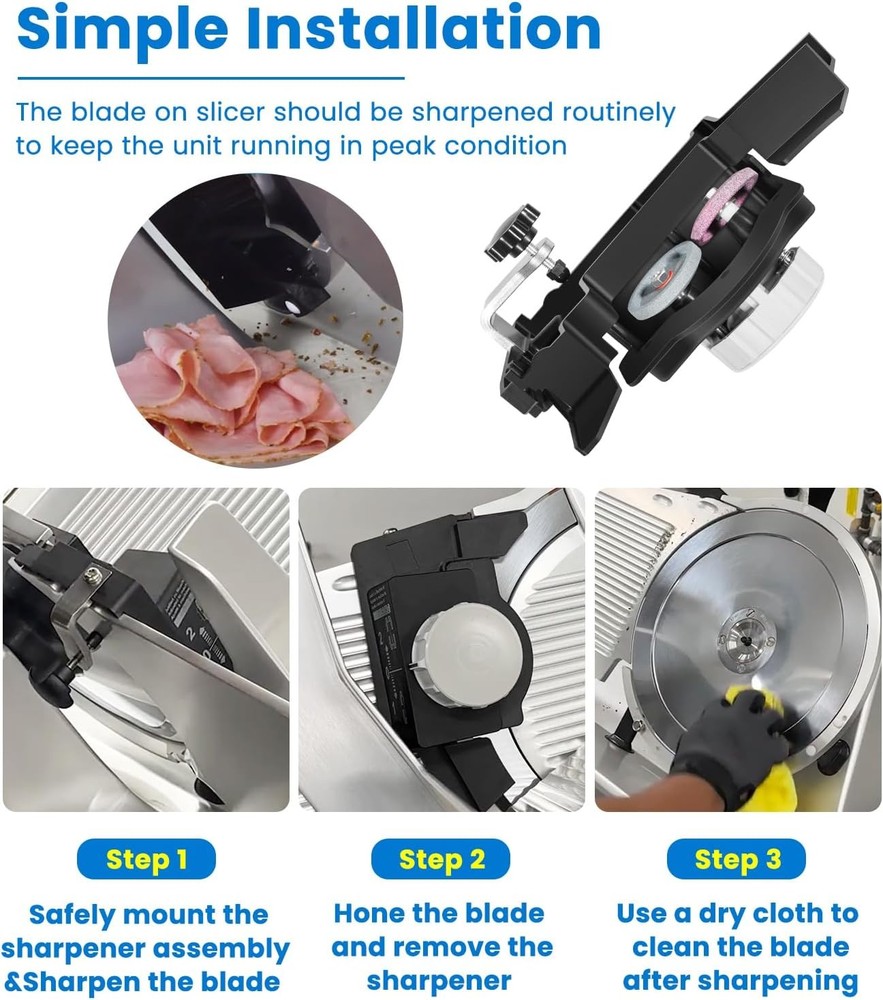 Simple Installation

The blade on slicer should be sharpened routinely to keep the unit running in peak condition

Step 1

Safely mount the sharpener assembly &Sharpen the blade

Step 2

Hone the blade and remove the sharpener

Step 3

Use a dry cloth to clean the blade after sharpening