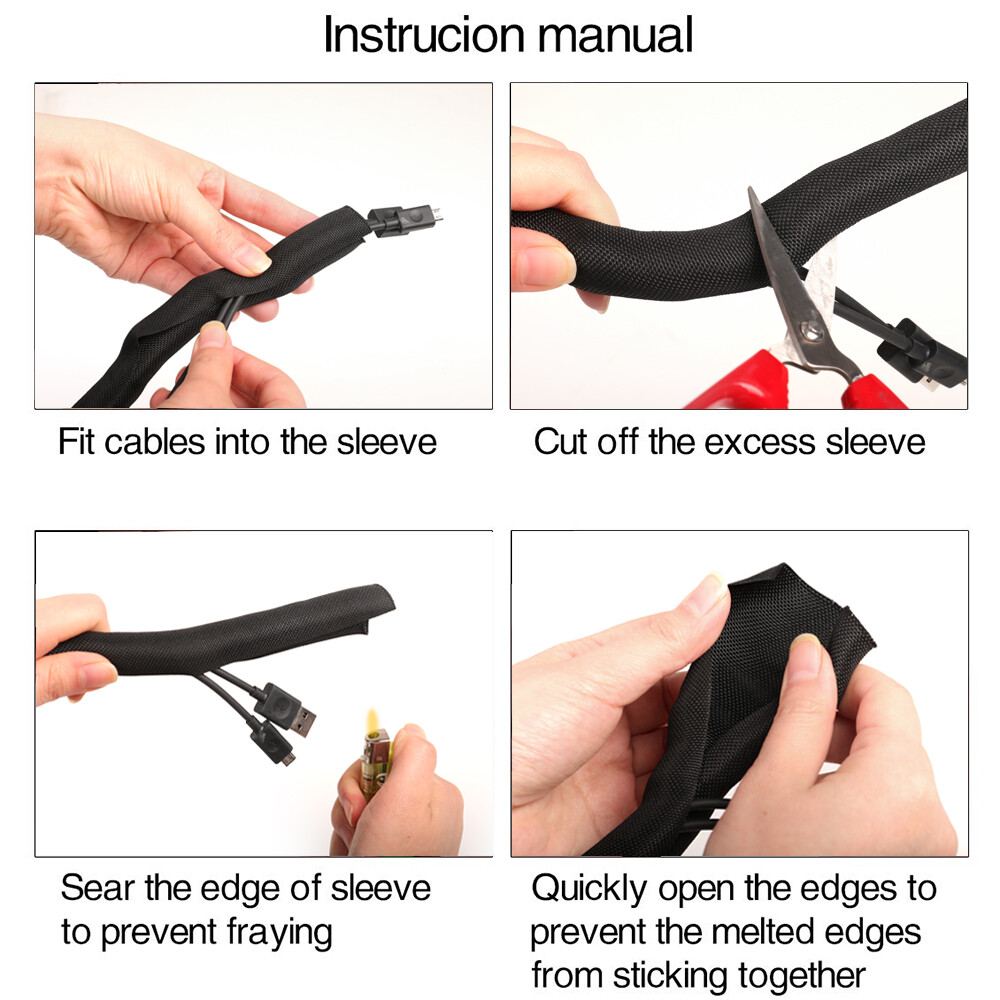 Instrucion manual

Fit cables into the sleeve

Cut off the excess sleeve

Sear the edge of sleeve to prevent fraying

Quickly open the edges to prevent the melted edges from sticking together