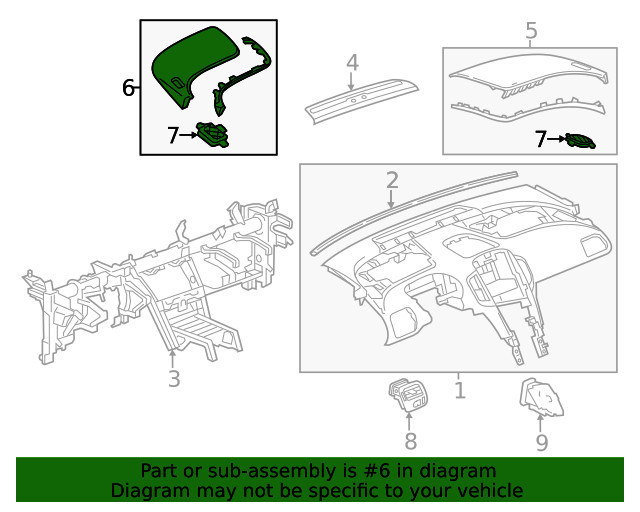 6
7
4
5
7
2
3
1
8
9

Part or sub-assembly is #6 in diagram
Diagram may not be specific to your vehicle