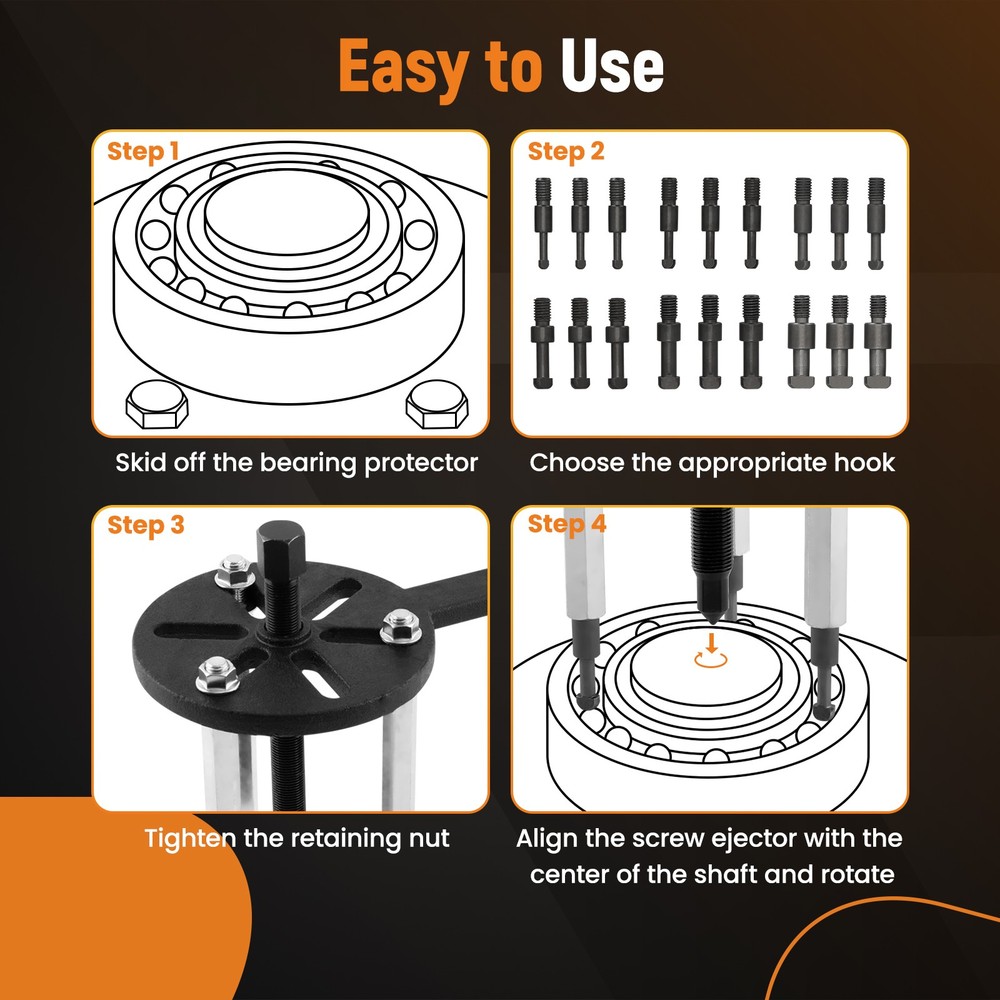 Easy to Use

Step 1

Skid off the bearing protector

Step 2

Choose the appropriate hook

Step 3

Tighten the retaining nut

Step 4

Align the screw ejector with the center of the shaft and rotate