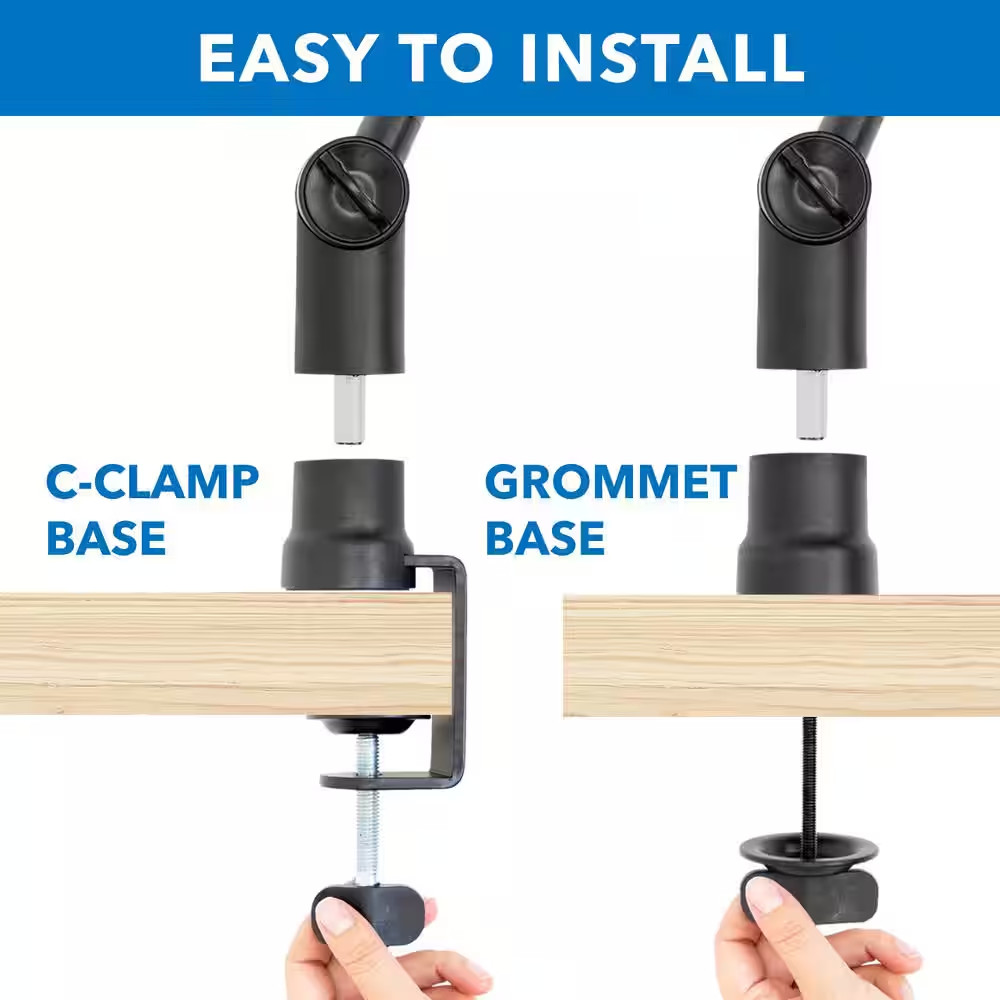 EASY TO INSTALL

C-CLAMP BASE

GROMMET BASE