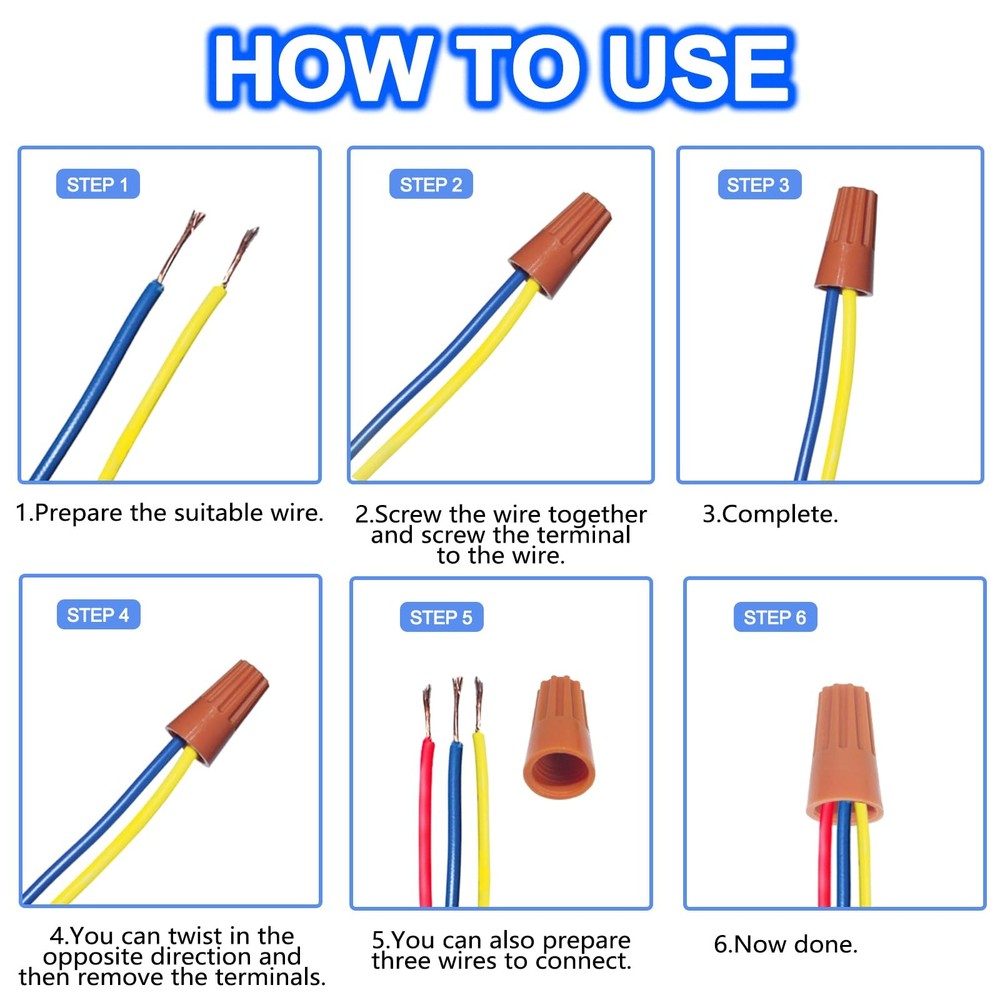 HOW TO USE

STEP 1

1.Prepare the suitable wire.

STEP 2

2.Screw the wire together and screw the terminal to the wire.

STEP 3

3.Complete.

STEP 4

4.You can twist in the opposite direction and then remove the terminals.

STEP 5

5.You can also prepare three wires to connect.

STEP 6

6.Now done.