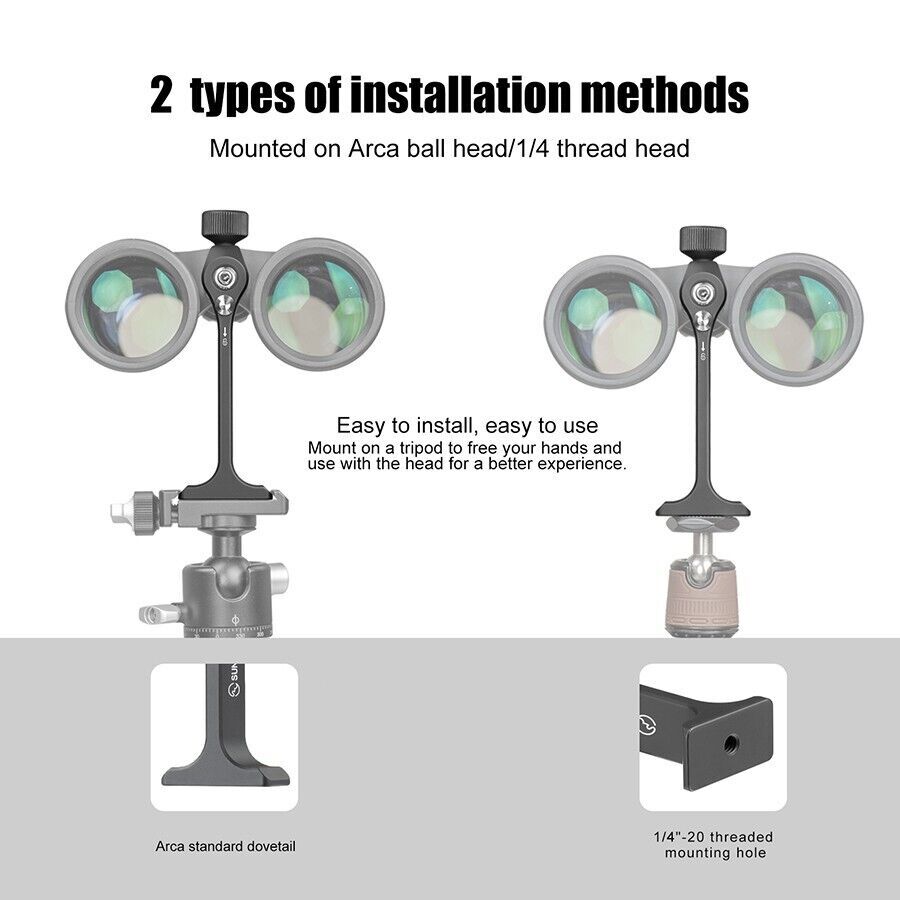 2 types of installation methods

Mounted on Arca ball head/1/4 thread head

Easy to install, easy to use
Mount on a tripod to free your hands and use with the head for a better experience.

Arca standard dovetail

1/4"-20 threaded mounting hole