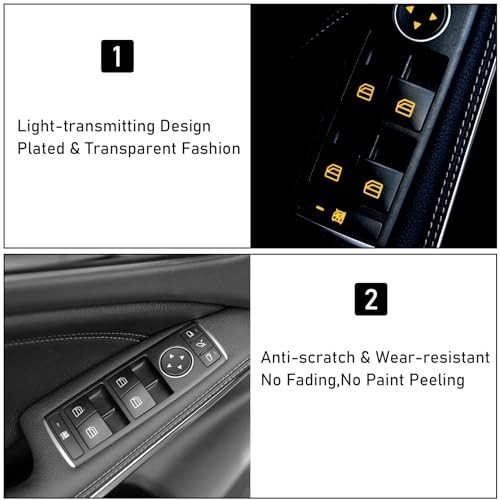 1

Light-transmitting Design
Plated & Transparent Fashion

2

Anti-scratch & Wear-resistant
No Fading,No Paint Peeling