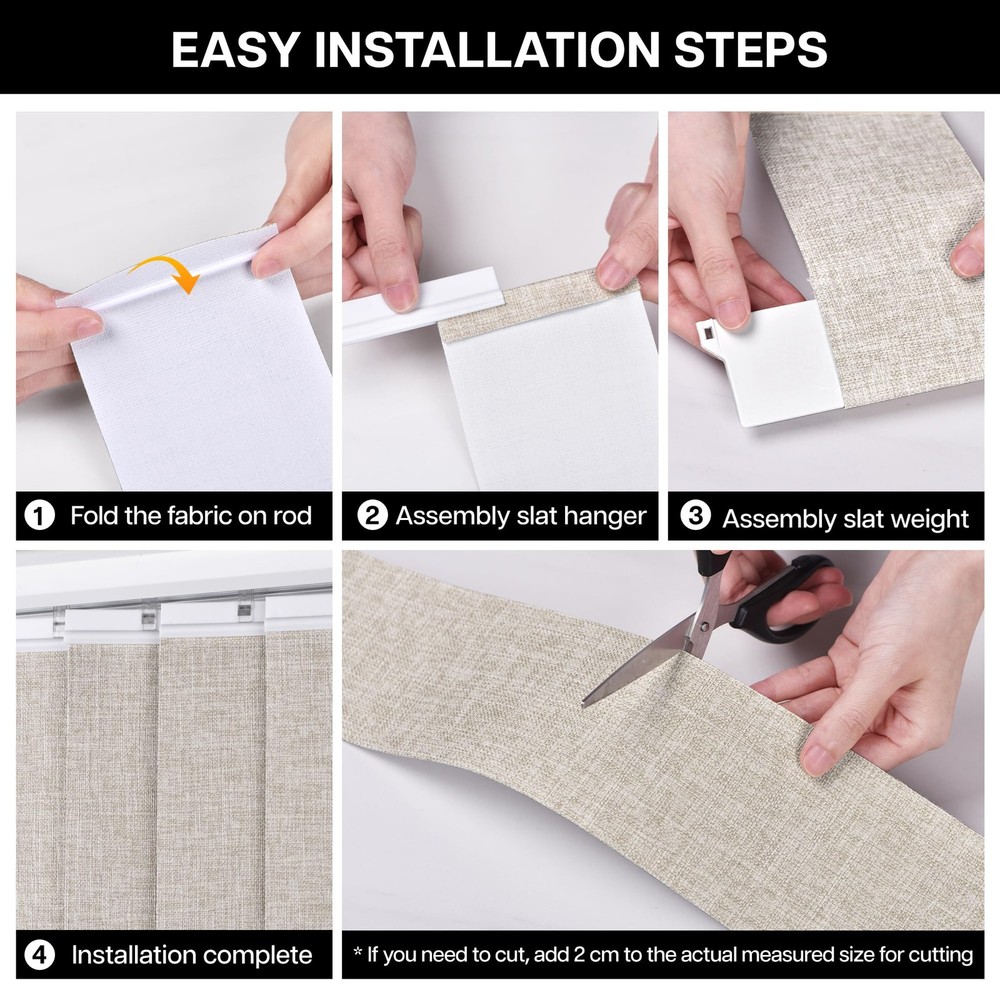 EASY INSTALLATION STEPS

1 Fold the fabric on rod

2 Assembly slat hanger

3 Assembly slat weight

4 Installation complete

* If you need to cut, add 2 cm to the actual measured size for cutting