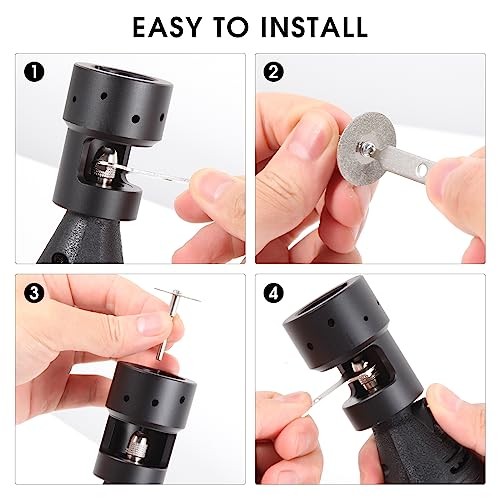 EASY TO INSTALL

1

2

3

4