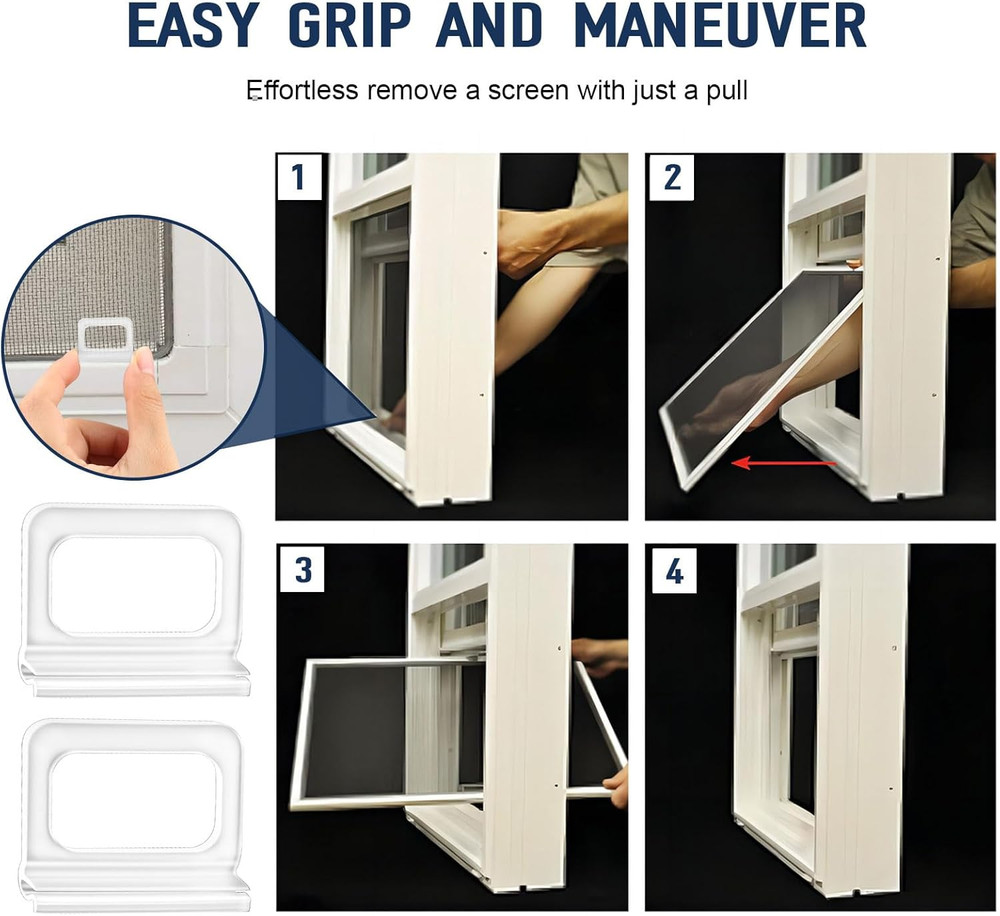 EASY GRIP AND MANEUVER

Effortless remove a screen with just a pull

1

2

3

4