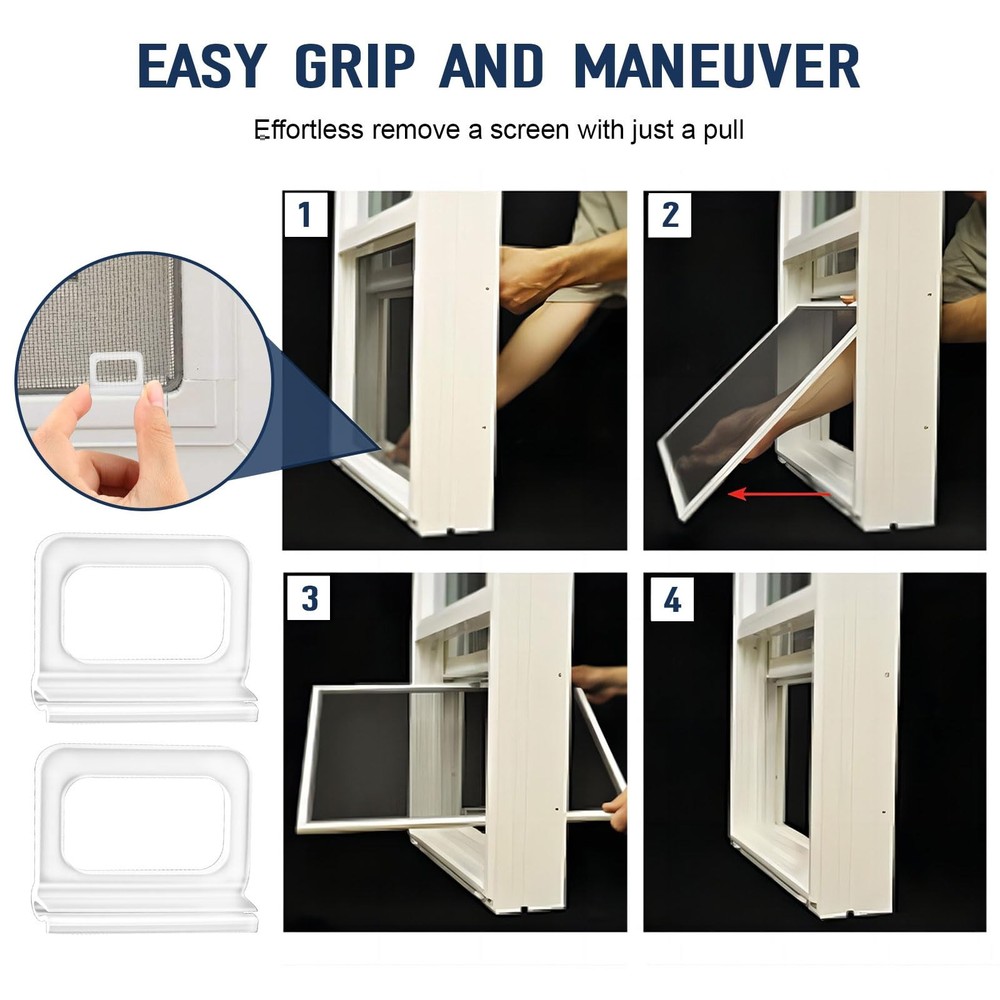 EASY GRIP AND MANEUVER

Effortless remove a screen with just a pull

1

2

3

4