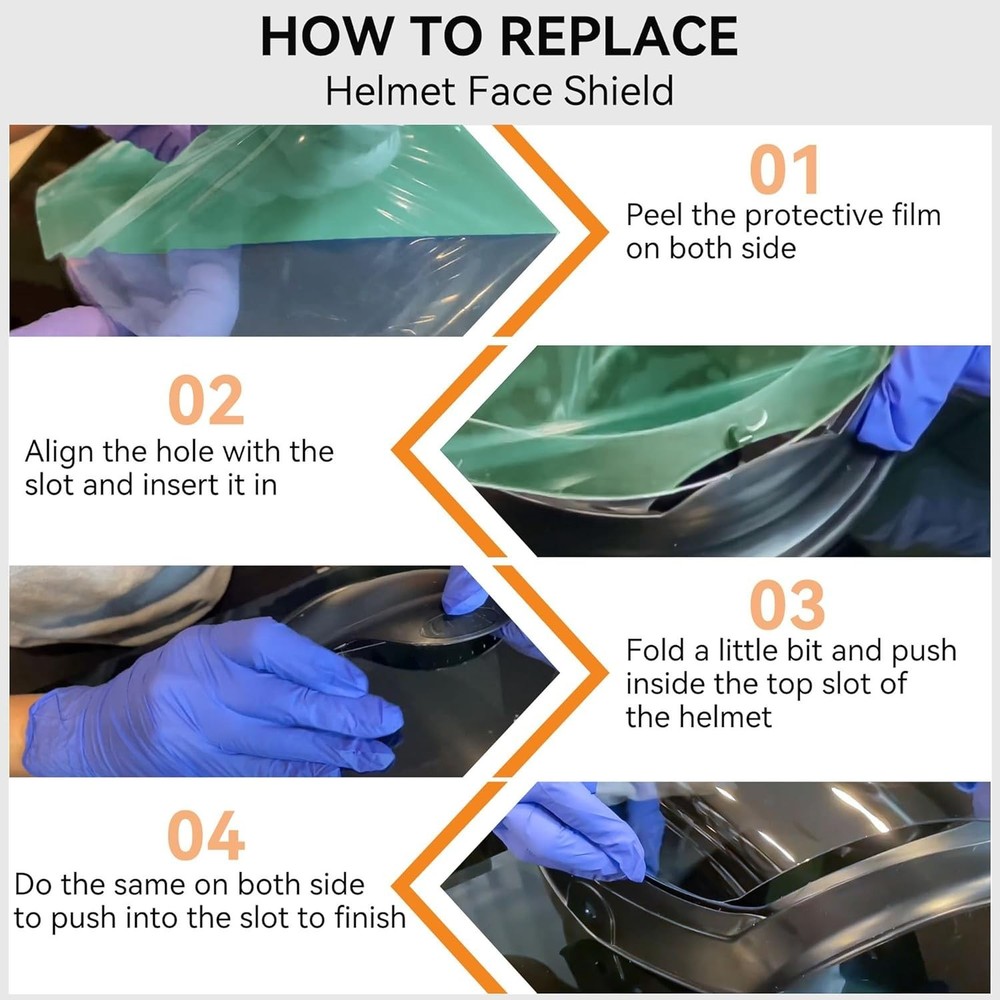 HOW TO REPLACE
Helmet Face Shield

01
Peel the protective film on both side

02
Align the hole with the slot and insert it in

03
Fold a little bit and push inside the top slot of the helmet

04
Do the same on both side to push into the slot to finish