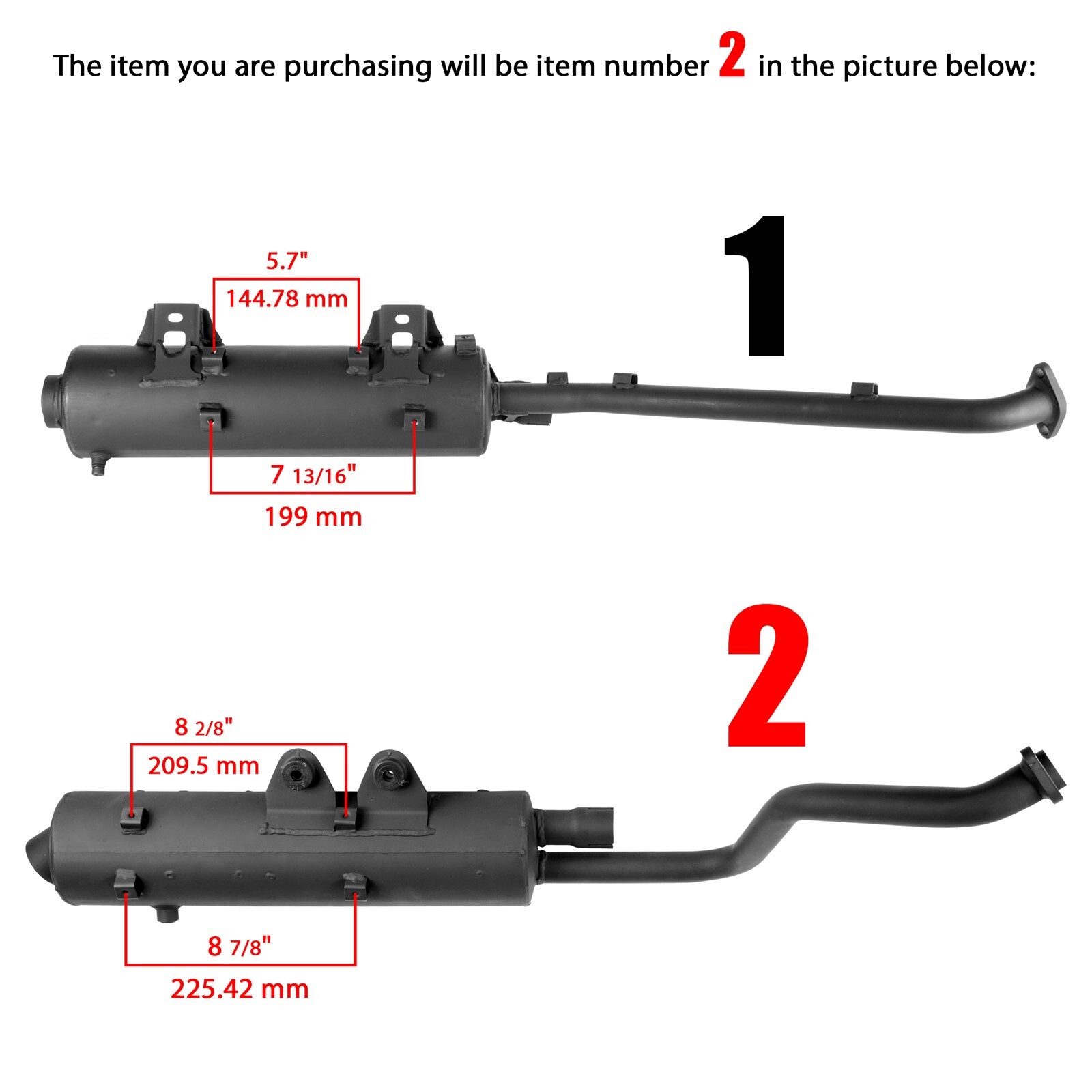 The item you are purchasing will be item number 2 in the picture below:

1

5.7"
144.78 mm

7 13/16"
199 mm

2

8 2/8"
209.5 mm

8 7/8"
225.42 mm