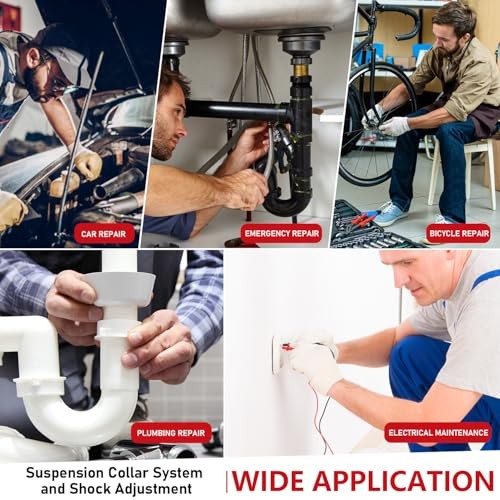 CAR REPAIR

EMERGENCY REPAIR

BICYCLE REPAIR

PLUMBING REPAIR

ELECTRICAL MAINTENANCE

Suspension Collar System and Shock Adjustment

WIDE APPLICATION