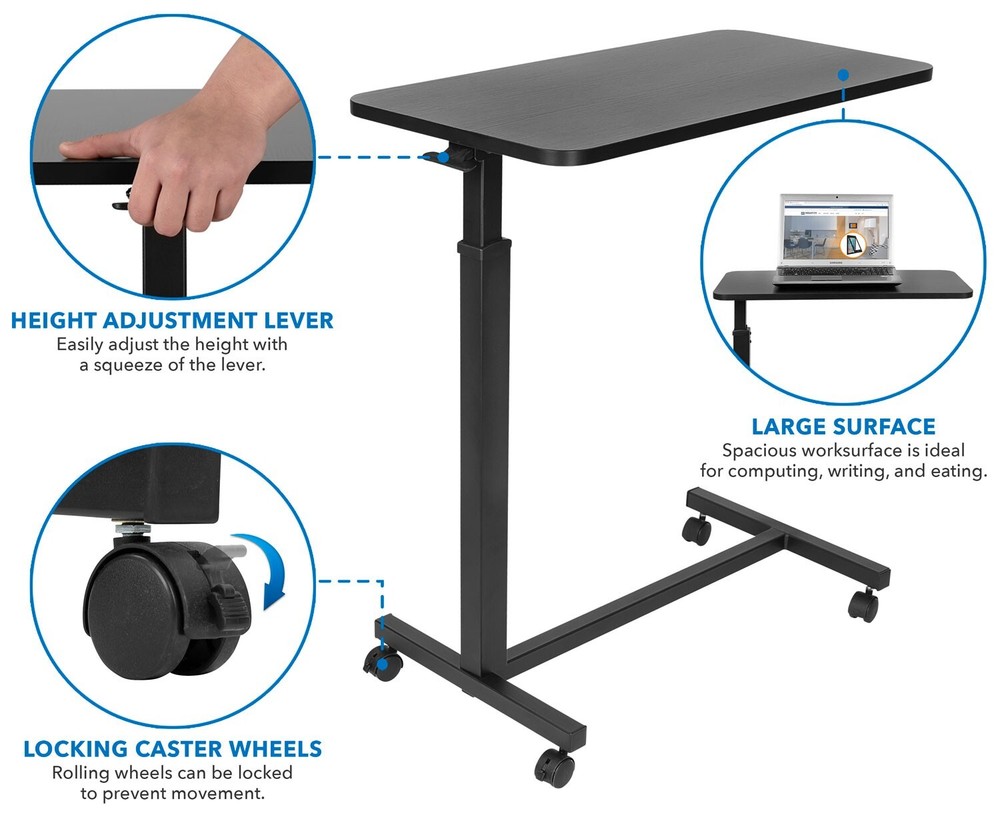 HEIGHT ADJUSTMENT LEVER
Easily adjust the height with a squeeze of the lever.

LARGE SURFACE
Spacious worksurface is ideal for computing, writing, and eating.

LOCKING CASTER WHEELS
Rolling wheels can be locked to prevent movement.