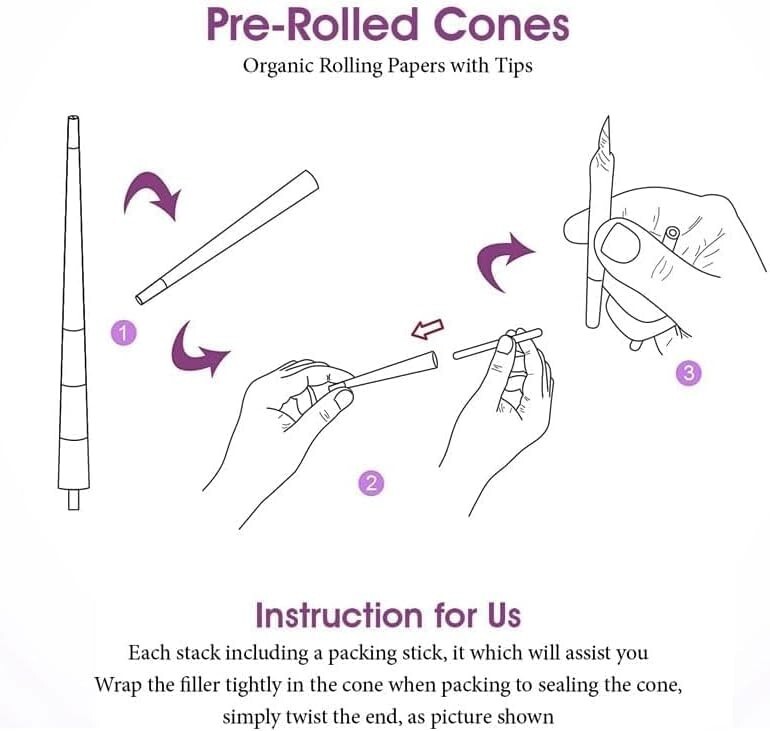 Pre-Rolled Cones
Organic Rolling Papers with Tips

1
2
3

Instruction for Us
Each stack including a packing stick, it which will assist you
Wrap the filler tightly in the cone when packing to sealing the cone,
simply twist the end, as picture shown