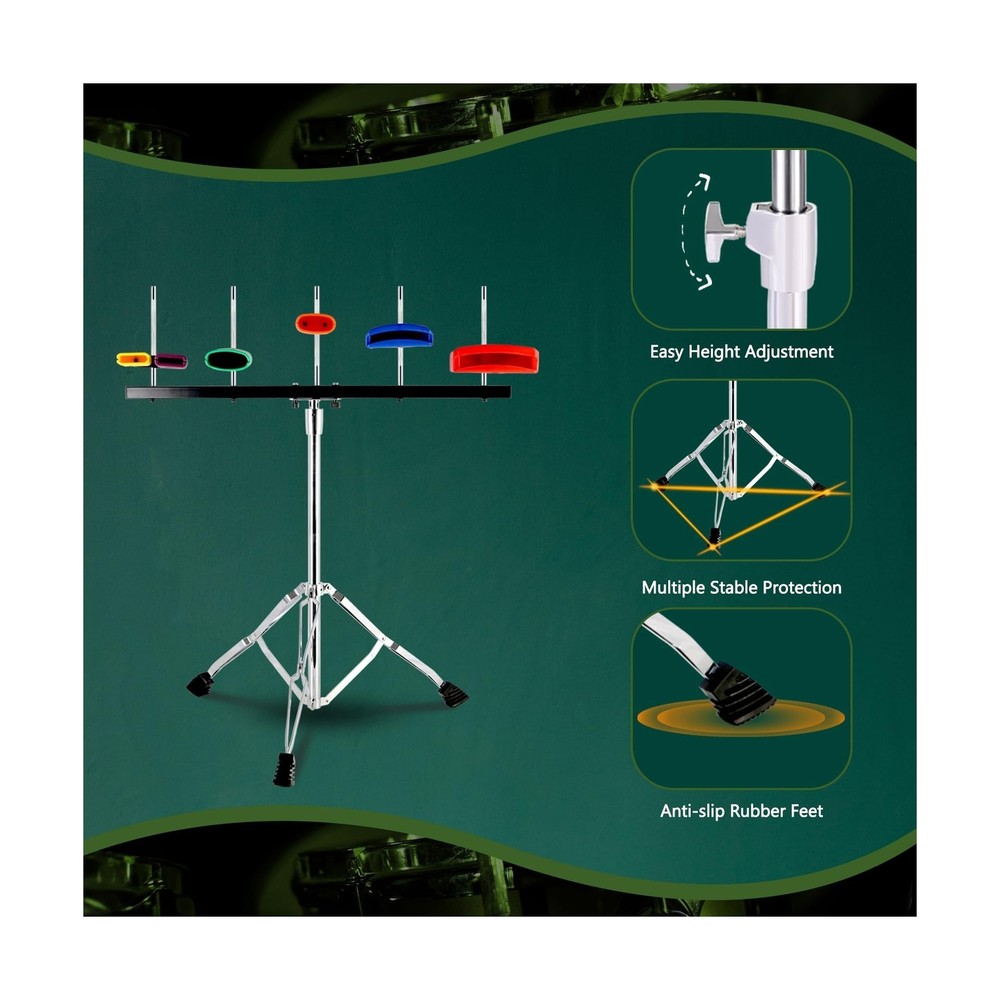 Easy Height Adjustment

Multiple Stable Protection

Anti-slip Rubber Feet