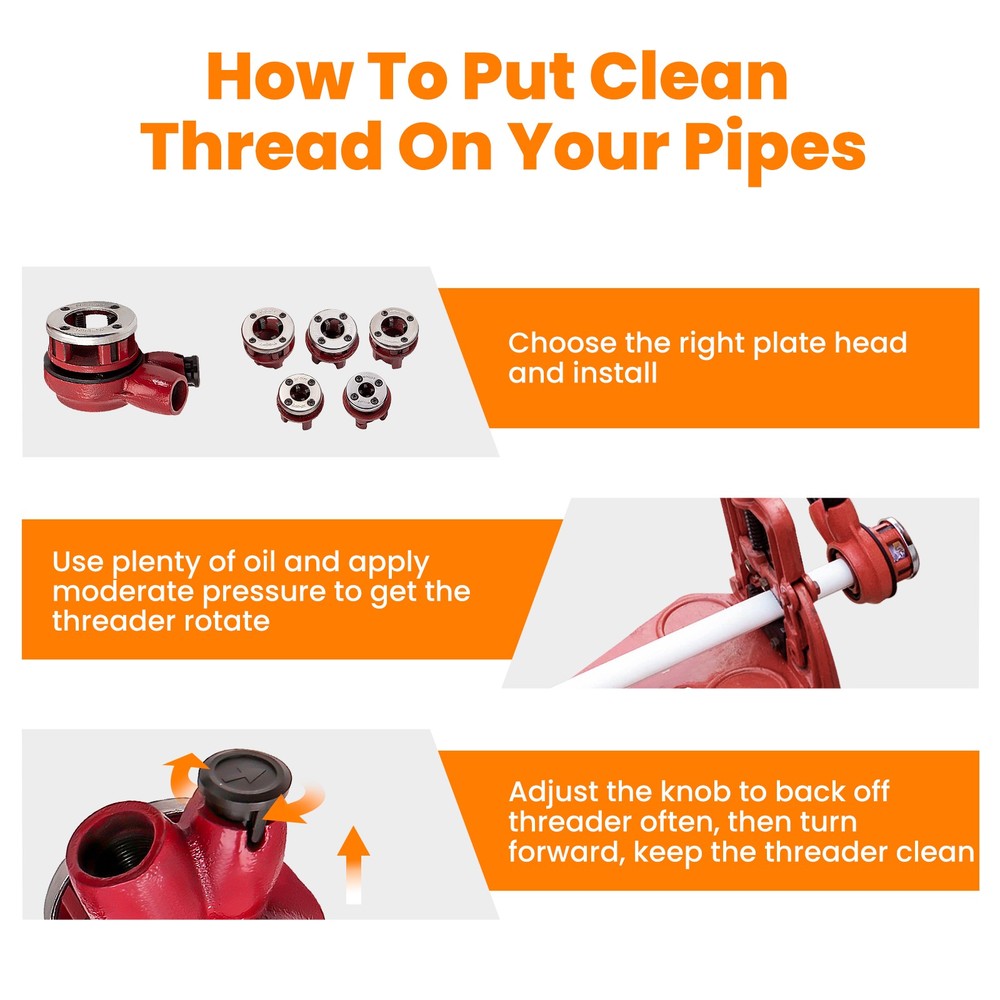 How To Put Clean Thread On Your Pipes

Choose the right plate head and install

Use plenty of oil and apply moderate pressure to get the threader rotate

Adjust the knob to back off threader often, then turn forward, keep the threader clean