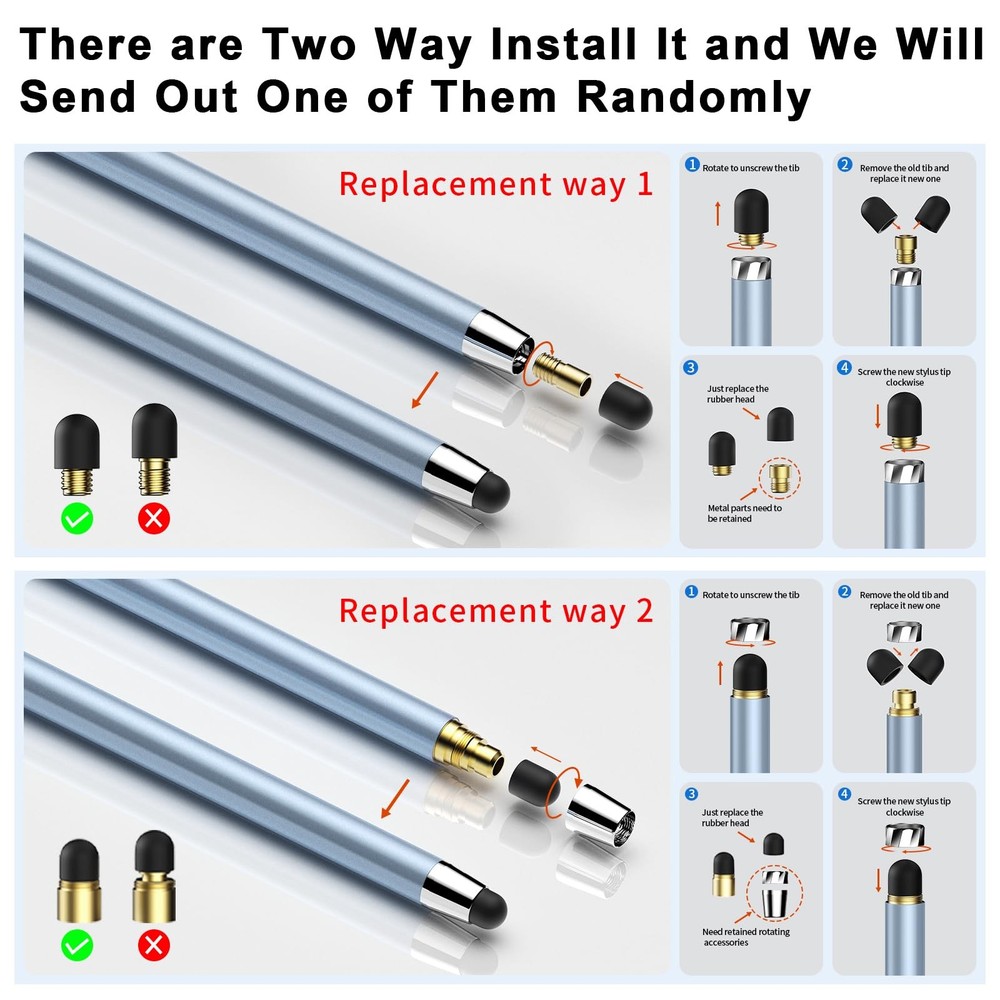 There are Two Way Install It and We Will Send Out One of Them Randomly

Replacement way 1

1 Rotate to unscrew the tib

2 Remove the old tib and replace it new one

3 Just replace the rubber head

Metal parts need to be retained

4 Screw the new stylus tip clockwise

Replacement way 2

1 Rotate to unscrew the tib

2 Remove the old tib and replace it new one

3 Just replace the rubber head

Need retained rotating accessories

4 Screw the new stylus tip clockwise