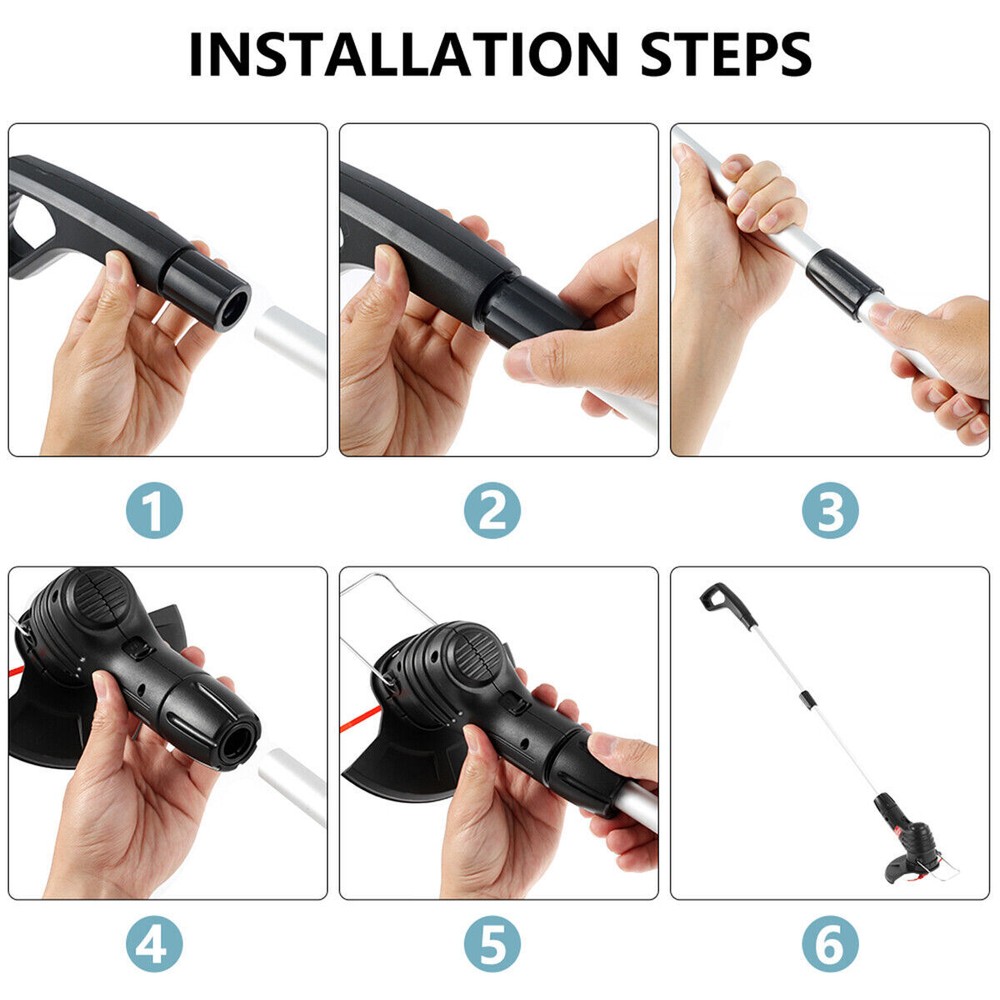 INSTALLATION STEPS

1

2

3

4

5

6