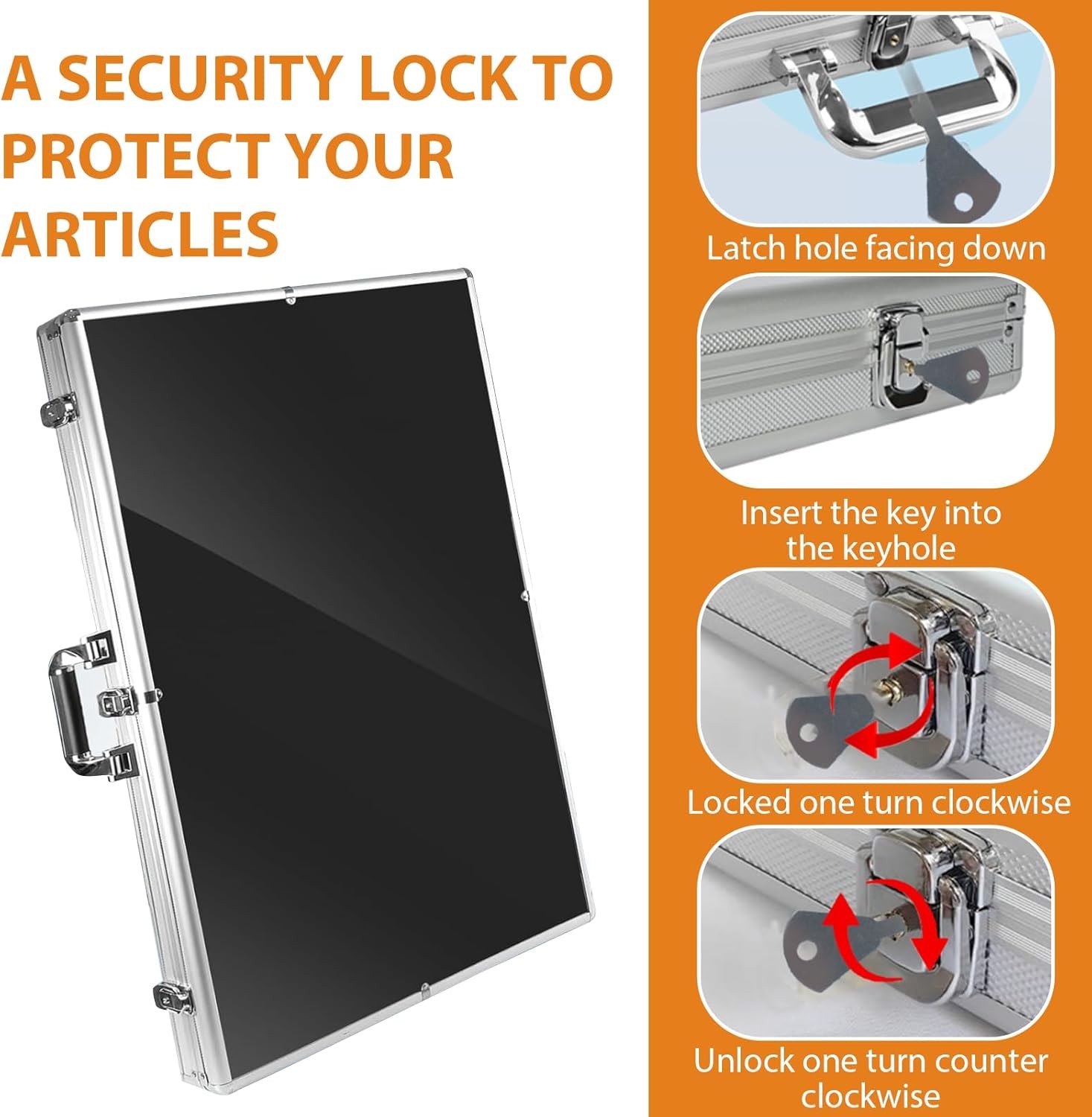 A SECURITY LOCK TO PROTECT YOUR ARTICLES

Latch hole facing down

Insert the key into the keyhole

Locked one turn clockwise

Unlock one turn counter clockwise