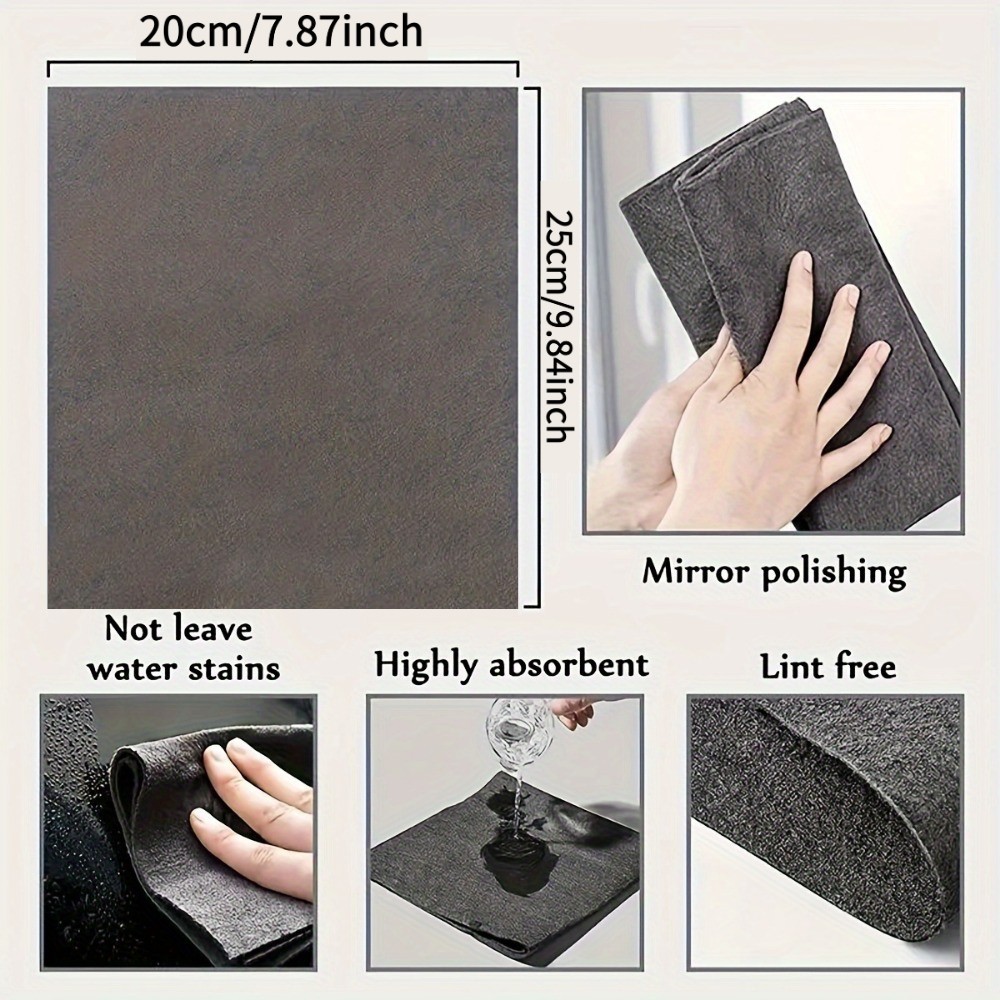 20cm/7.87inch

25cm/9.84inch

Mirror polishing

Not leave water stains

Highly absorbent

Lint free