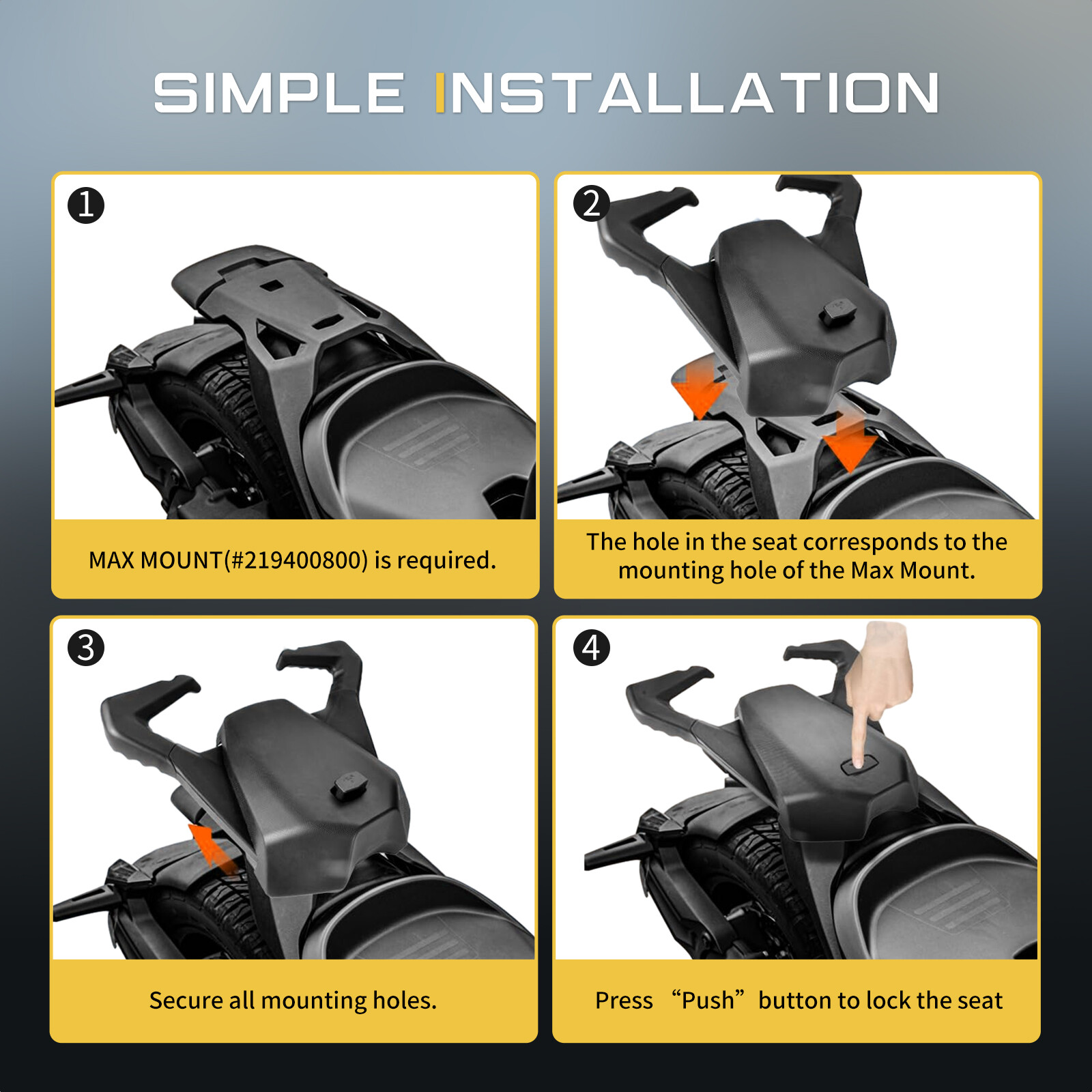 SIMPLE INSTALLATION

1

MAX MOUNT(#219400800) is required.

2

The hole in the seat corresponds to the mounting hole of the Max Mount.

3

Secure all mounting holes.

4

Press “Push” button to lock the seat