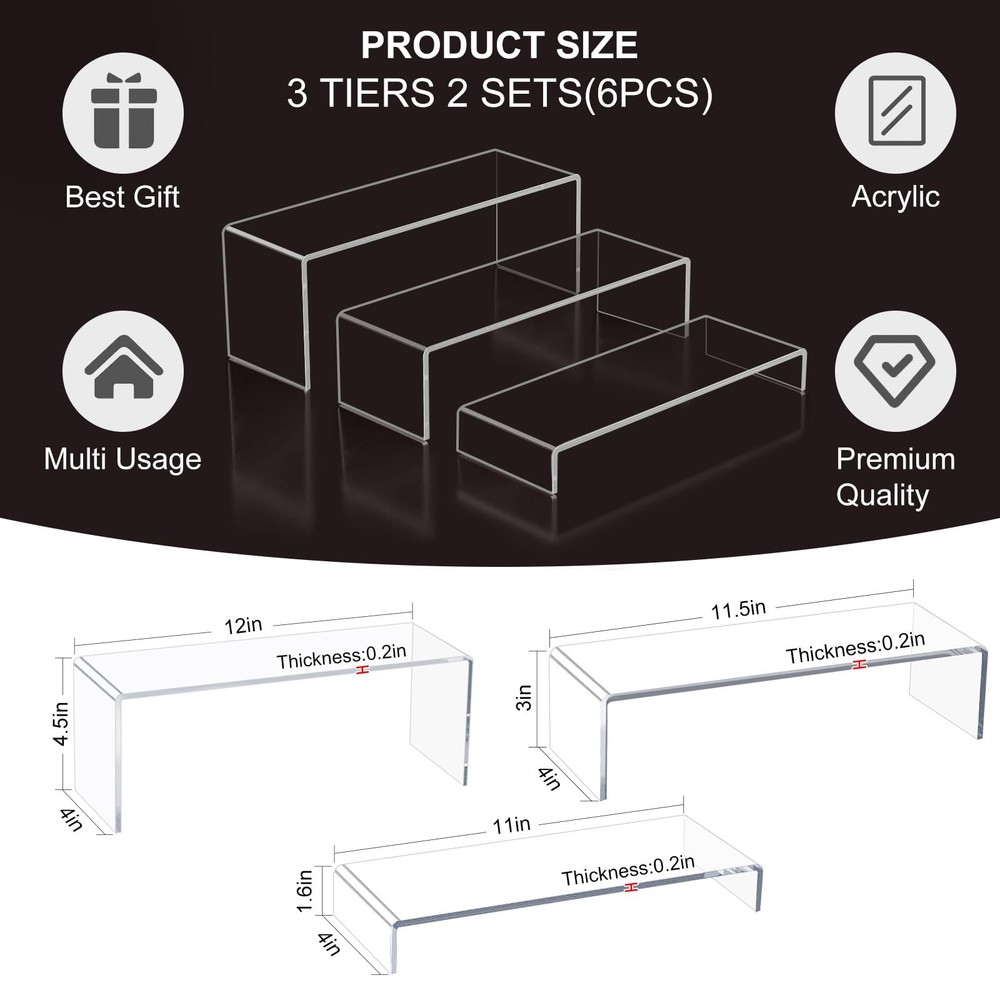 PRODUCT SIZE
3 TIERS 2 SETS(6PCS)

Best Gift

Acrylic

Multi Usage

Premium Quality

12in
Thickness:0.2in
4.5in
4in

11.5in
Thickness:0.2in
3in
4in

11in
Thickness:0.2in
1.6in
4in