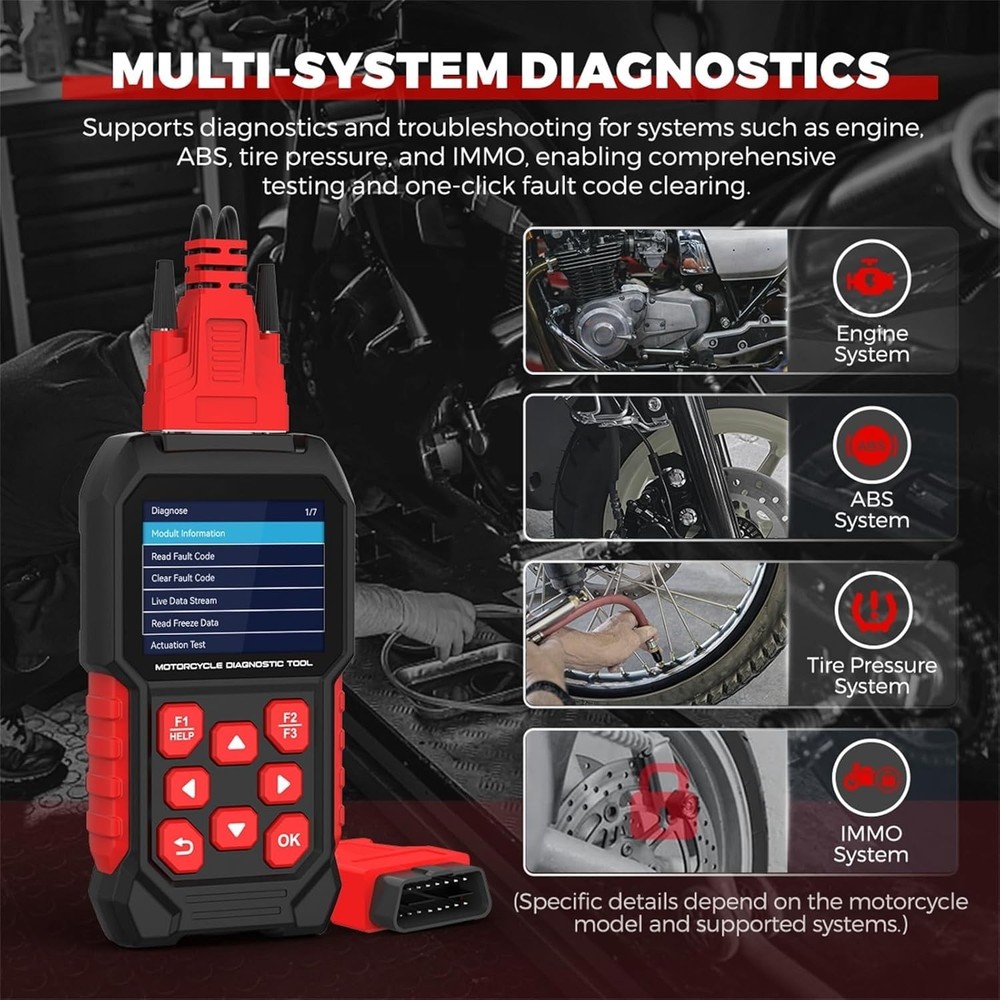 MULTI-SYSTEM DIAGNOSTICS

Supports diagnostics and troubleshooting for systems such as engine, ABS, tire pressure, and IMMO, enabling comprehensive testing and one-click fault code clearing.

Diagnose 1/7
Modult Information
Read Fault Code
Clear Fault Code
Live Data Stream
Read Freeze Data
Actuation Test

MOTORCYCLE DIAGNOSTIC TOOL

F1
HELP
F2
F3
OK

Engine System

ABS System

Tire Pressure System

IMMO System

(Specific details depend on the motorcycle model and supported systems.)