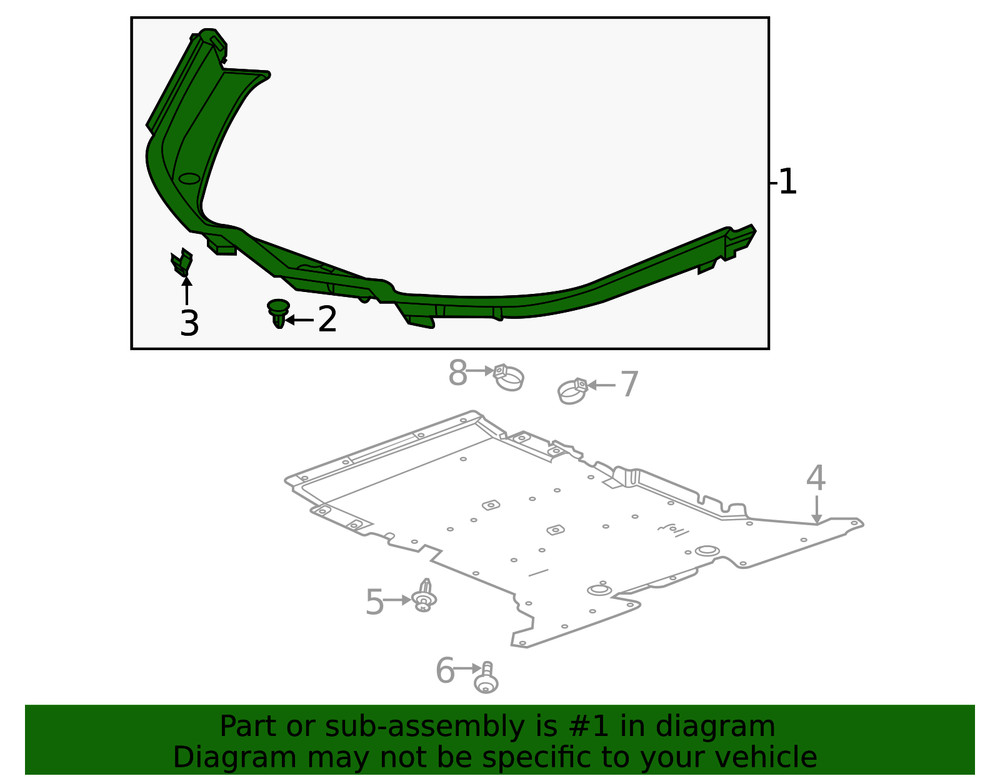 1

3

2

8

7

4

5

6

Part or sub-assembly is #1 in diagram
Diagram may not be specific to your vehicle