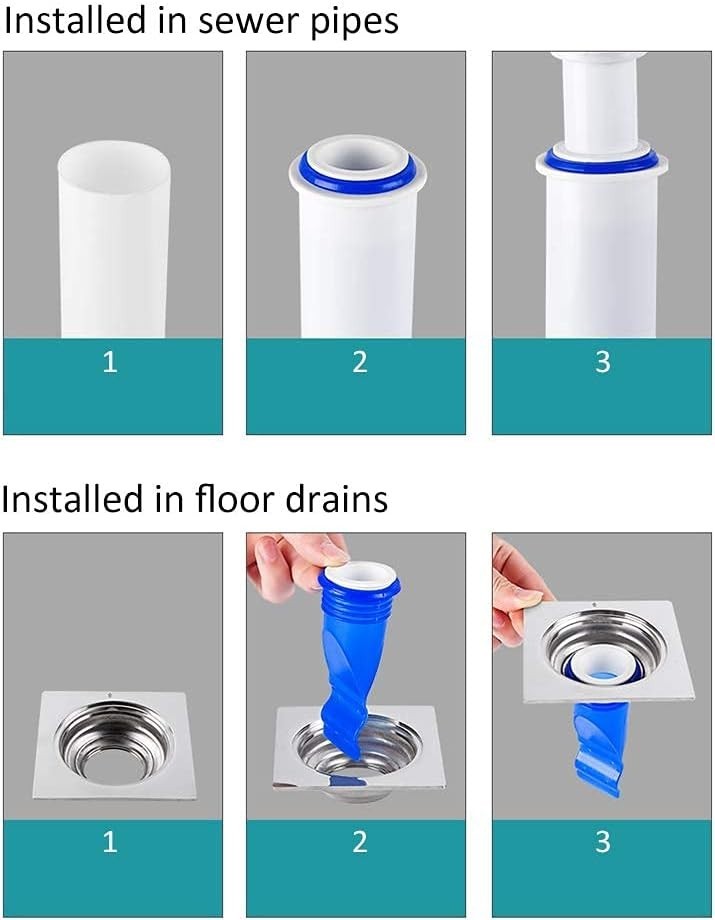 Installed in sewer pipes

1

2

3

Installed in floor drains

1

2

3