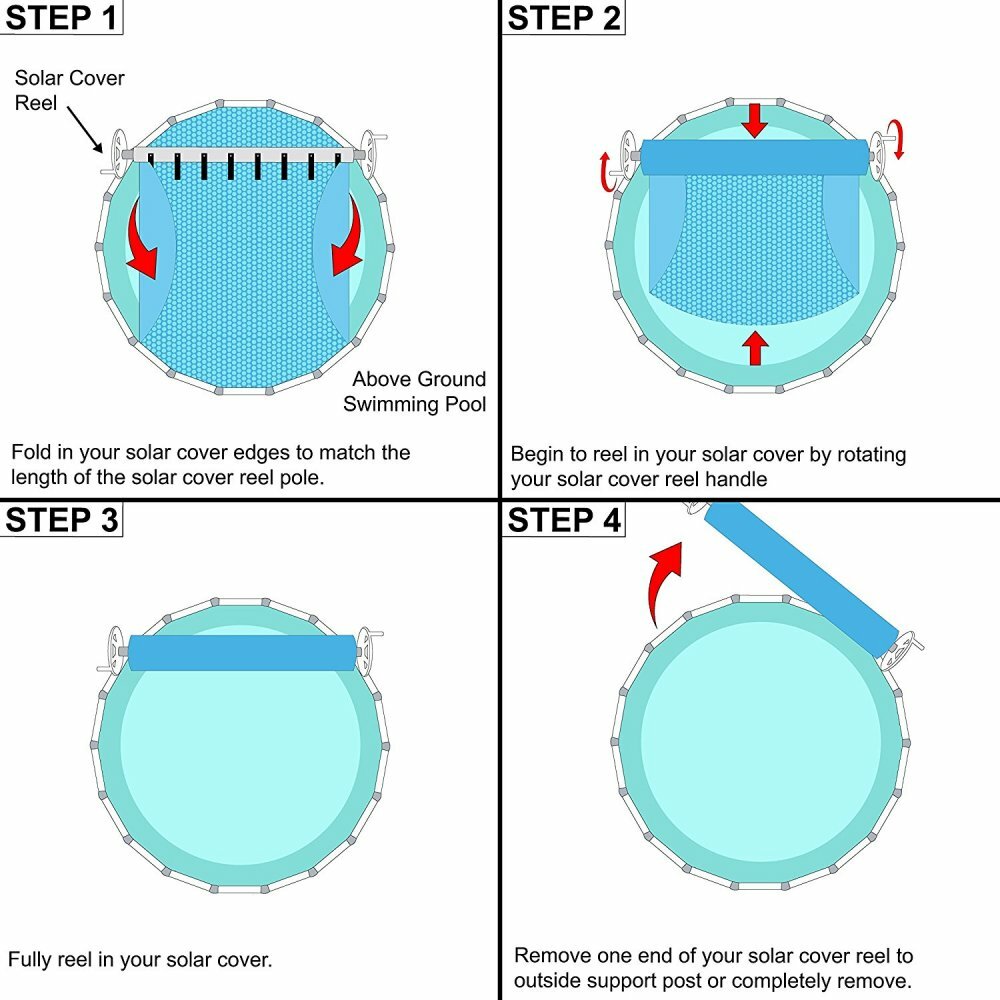 STEP 1

Solar Cover Reel

Above Ground Swimming Pool

Fold in your solar cover edges to match the length of the solar cover reel pole.

STEP 2

Begin to reel in your solar cover by rotating your solar cover reel handle

STEP 3

Fully reel in your solar cover.

STEP 4

Remove one end of your solar cover reel to outside support post or completely remove.